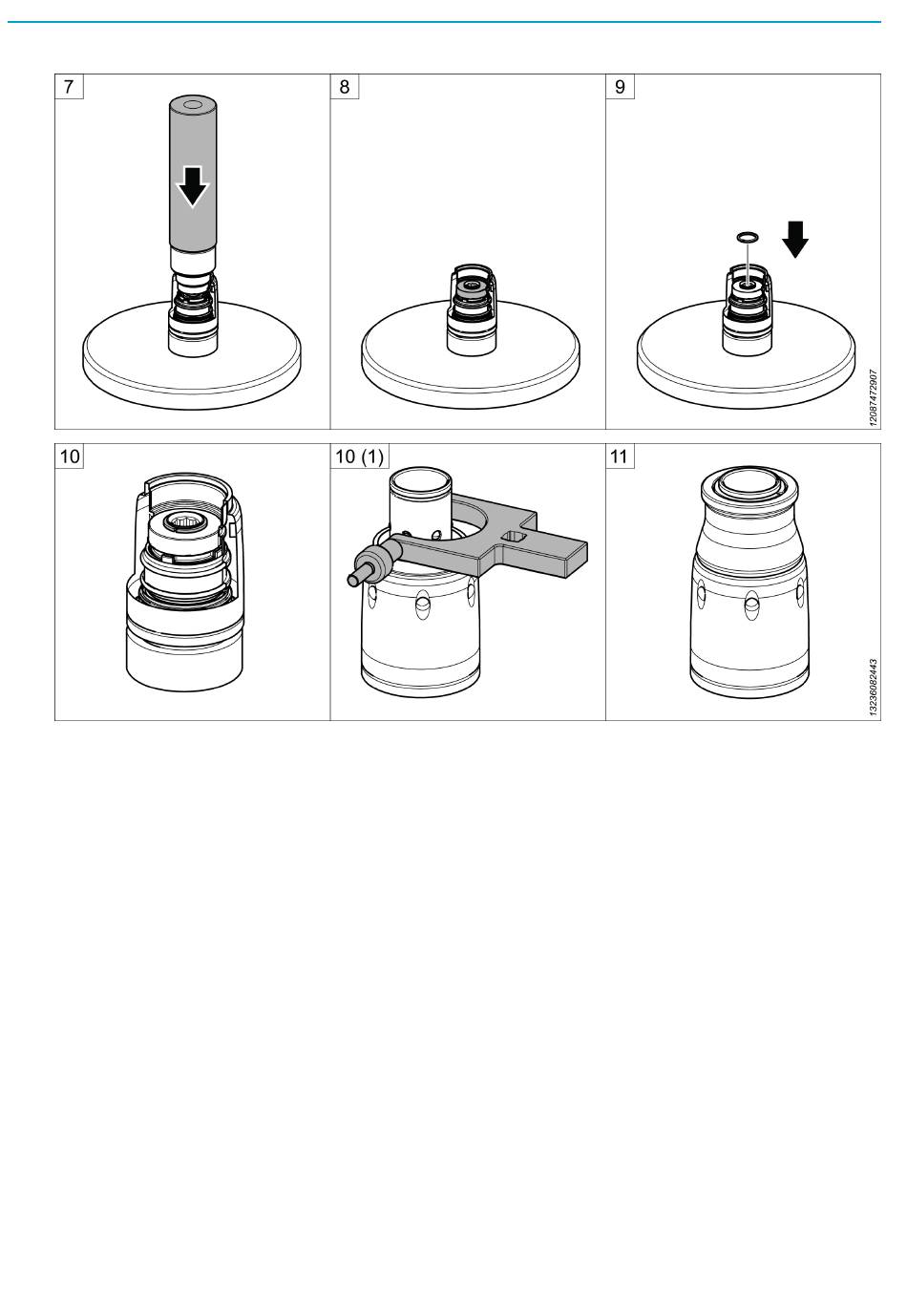 7

8

9

12087472907

10

10 (1)

11

13236082443