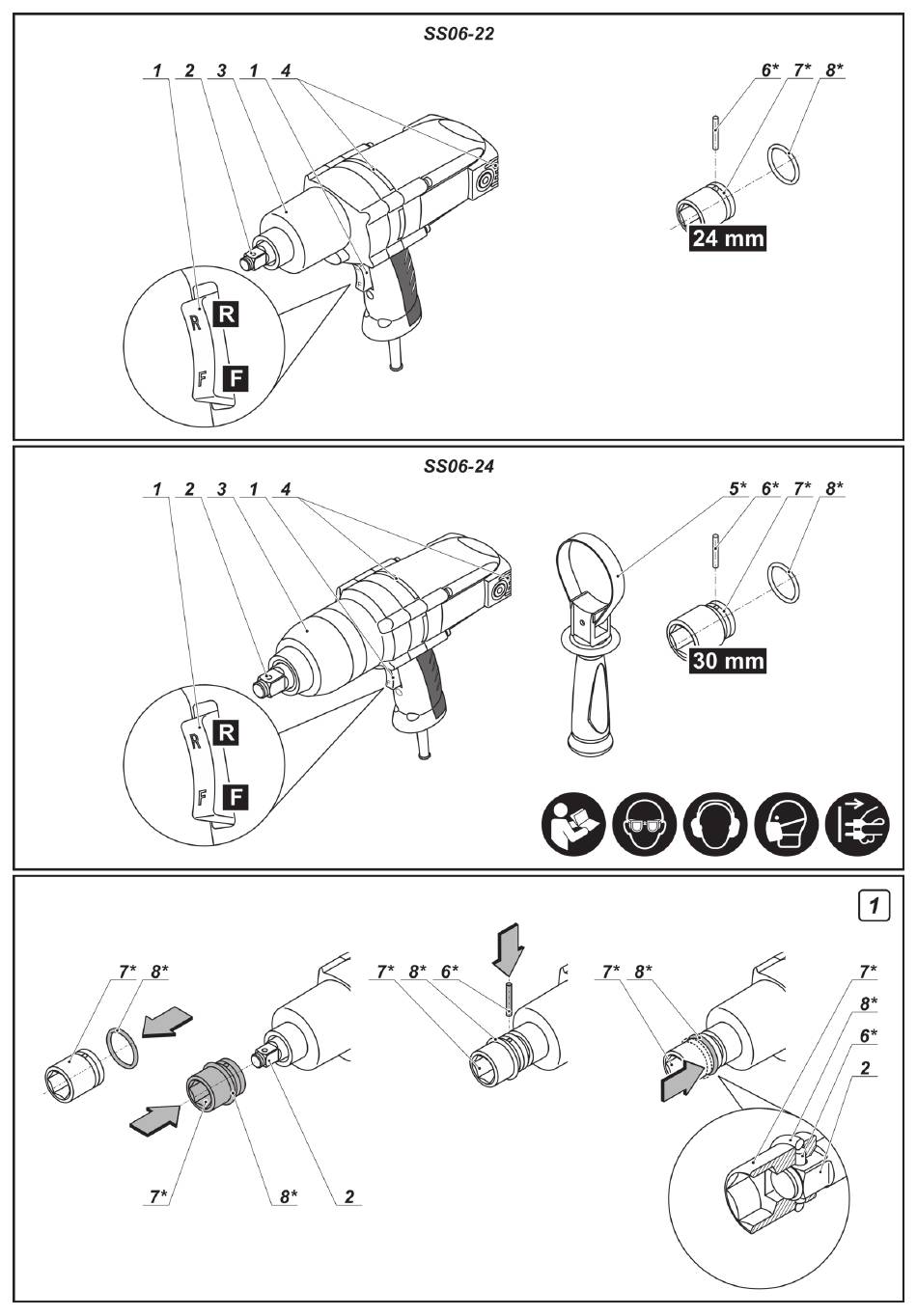 SS06-22

1 2 3 1 4

6* 7* 8*

24 mm

R
R
F
F

SS06-24

1 2 3 1 4

5* 6* 7* 8*

30 mm

R
R
F
F

1

7* 8*

7* 8* 2

7* 8* 6*

7* 8*

7* 8* 6* 2