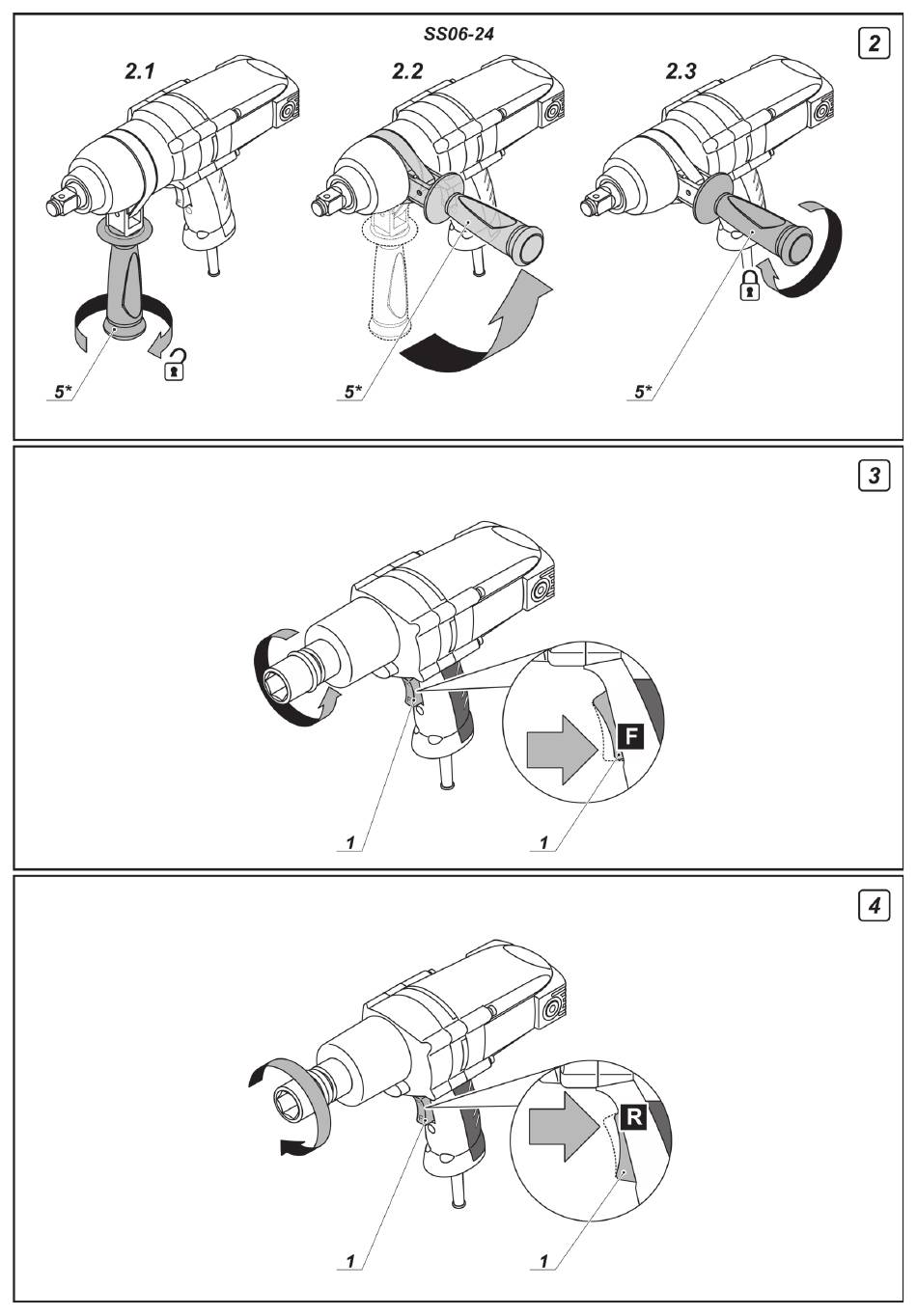 SS06-24

2

2.1

2.2

2.3

5*

5*

5*

3

F

1

1

4

R

1

1