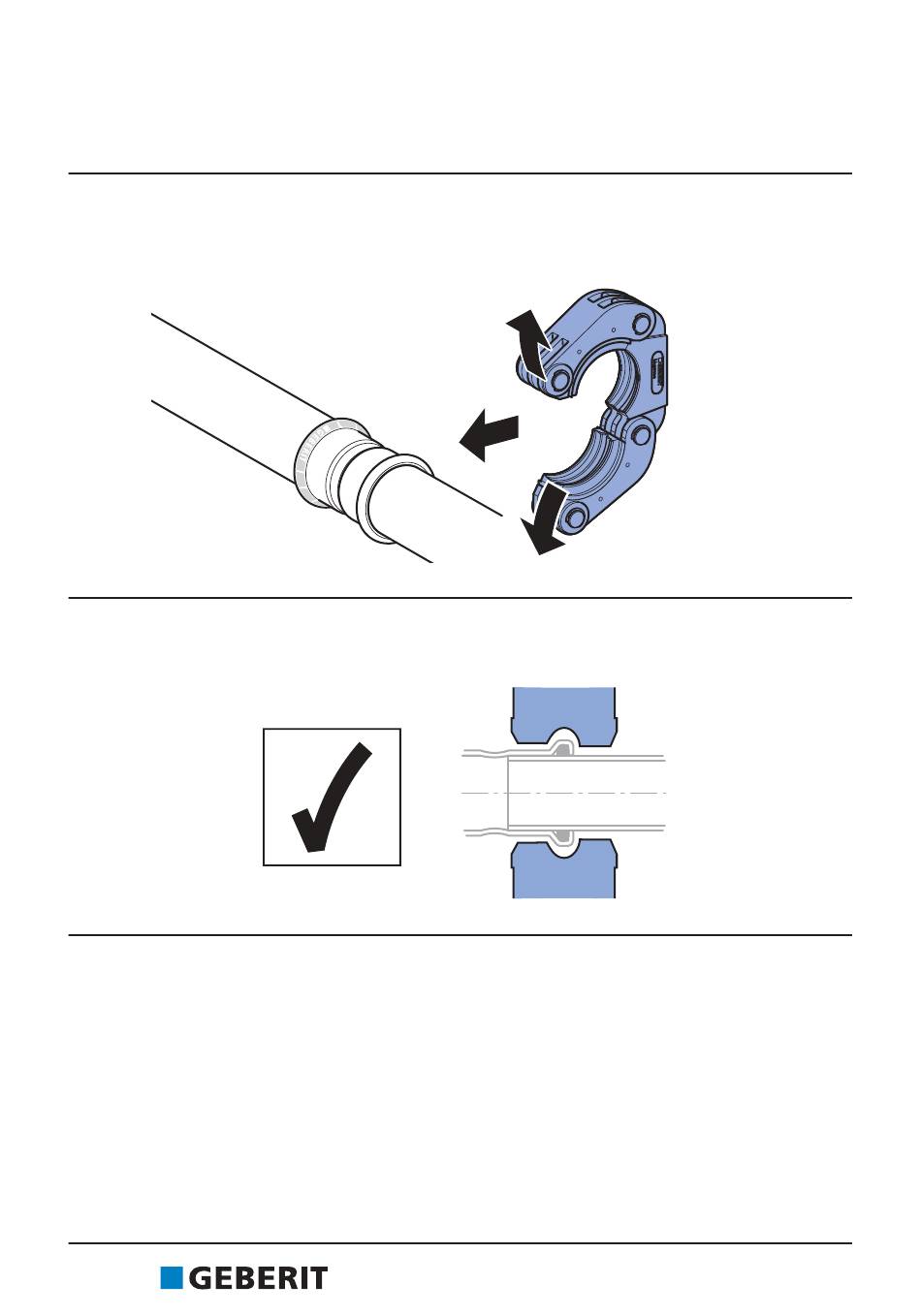 GEBERIT