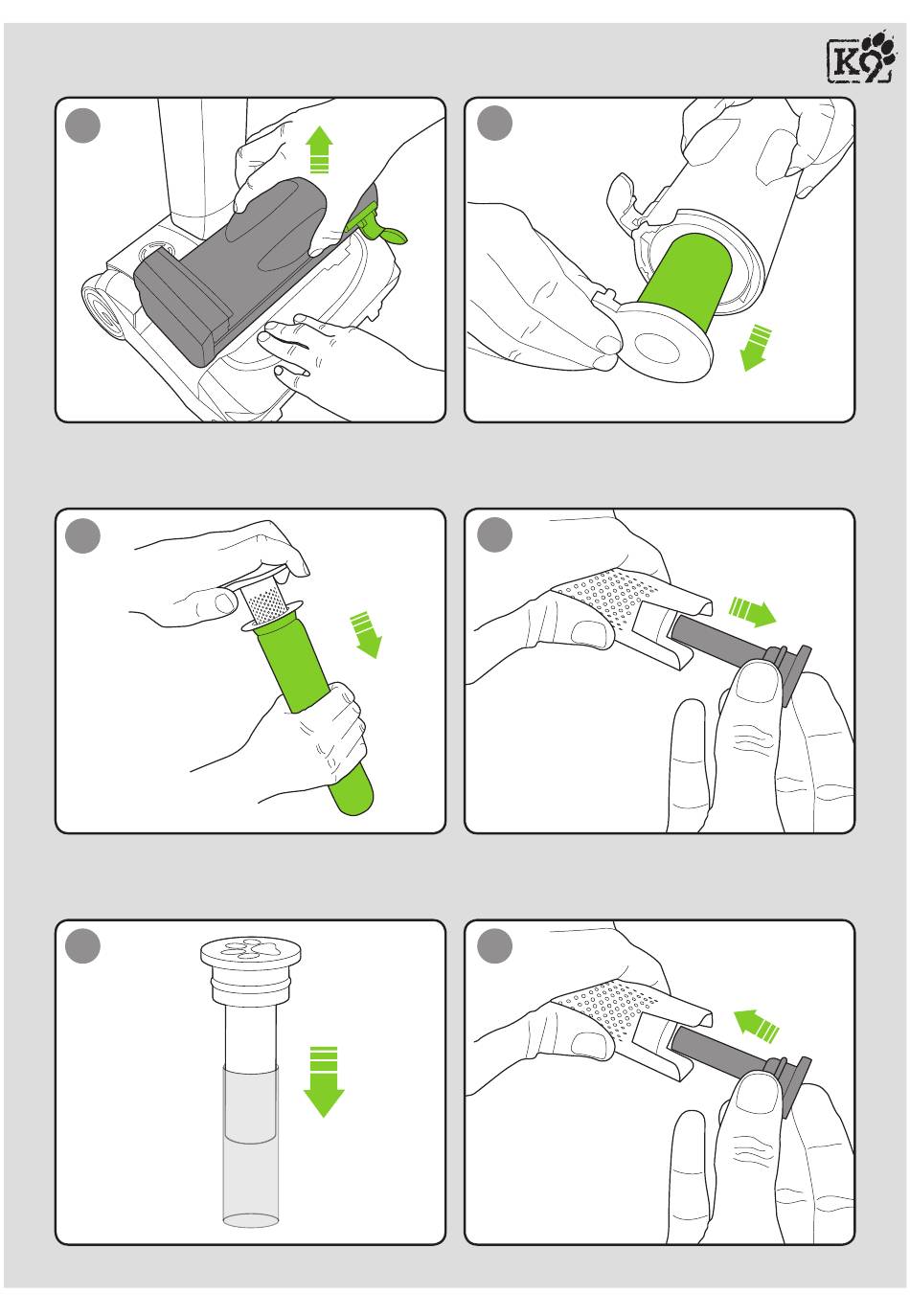 K9