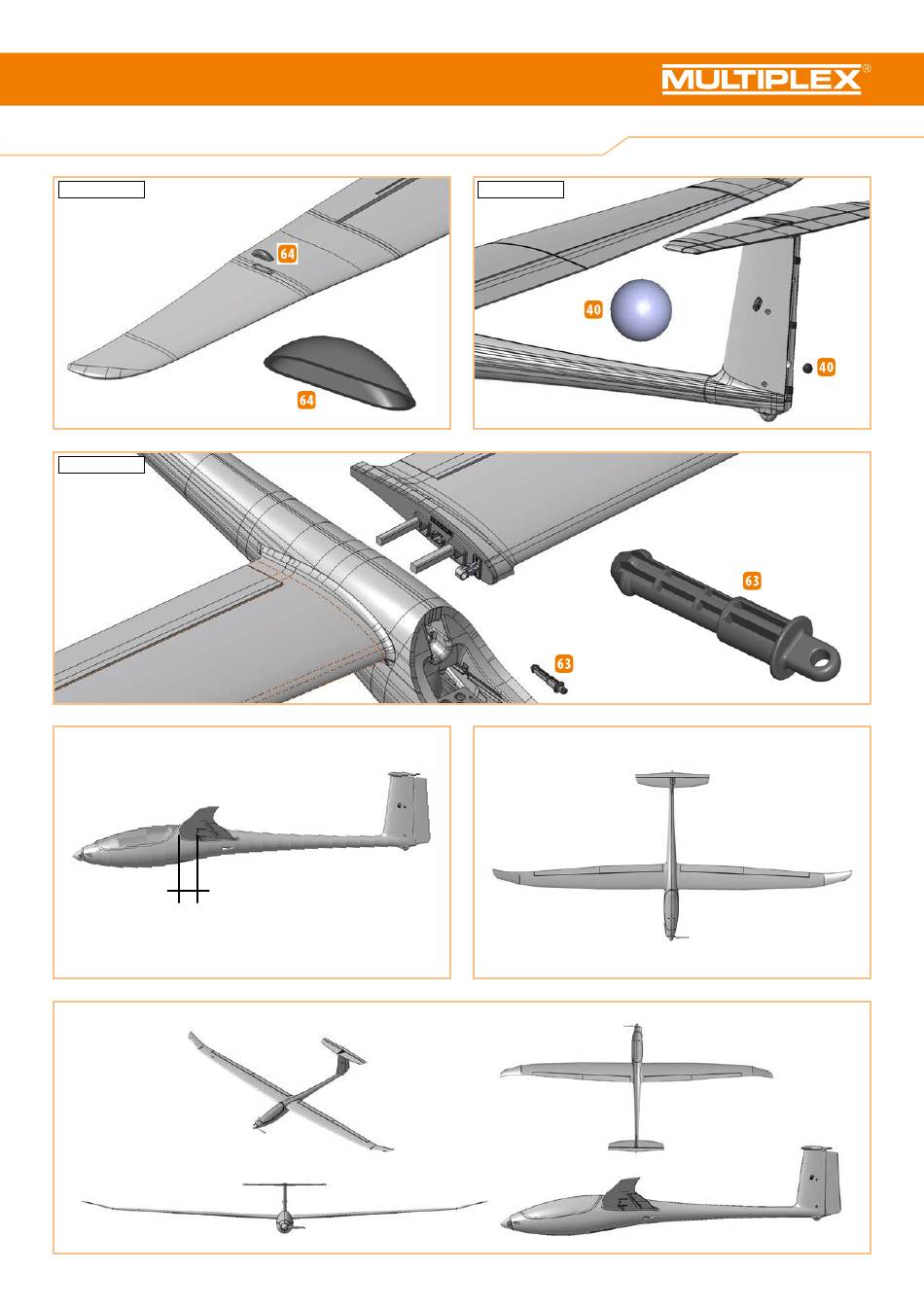 MULTIPLEX®

64

64

40

40

63

63