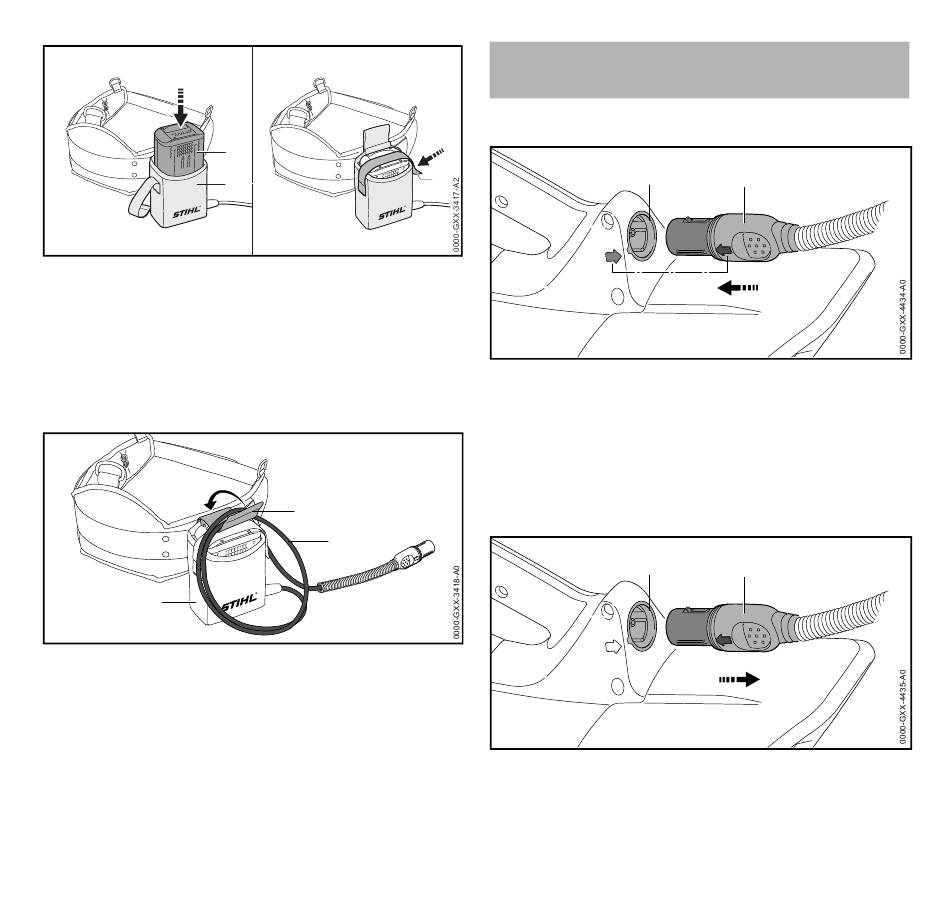 STIHL

STIHL

0000-GXX-3417-A2

STIHL

0000-GXX-3418-A0

0000-GXX-4434-A0

0000-GXX-4435-A0