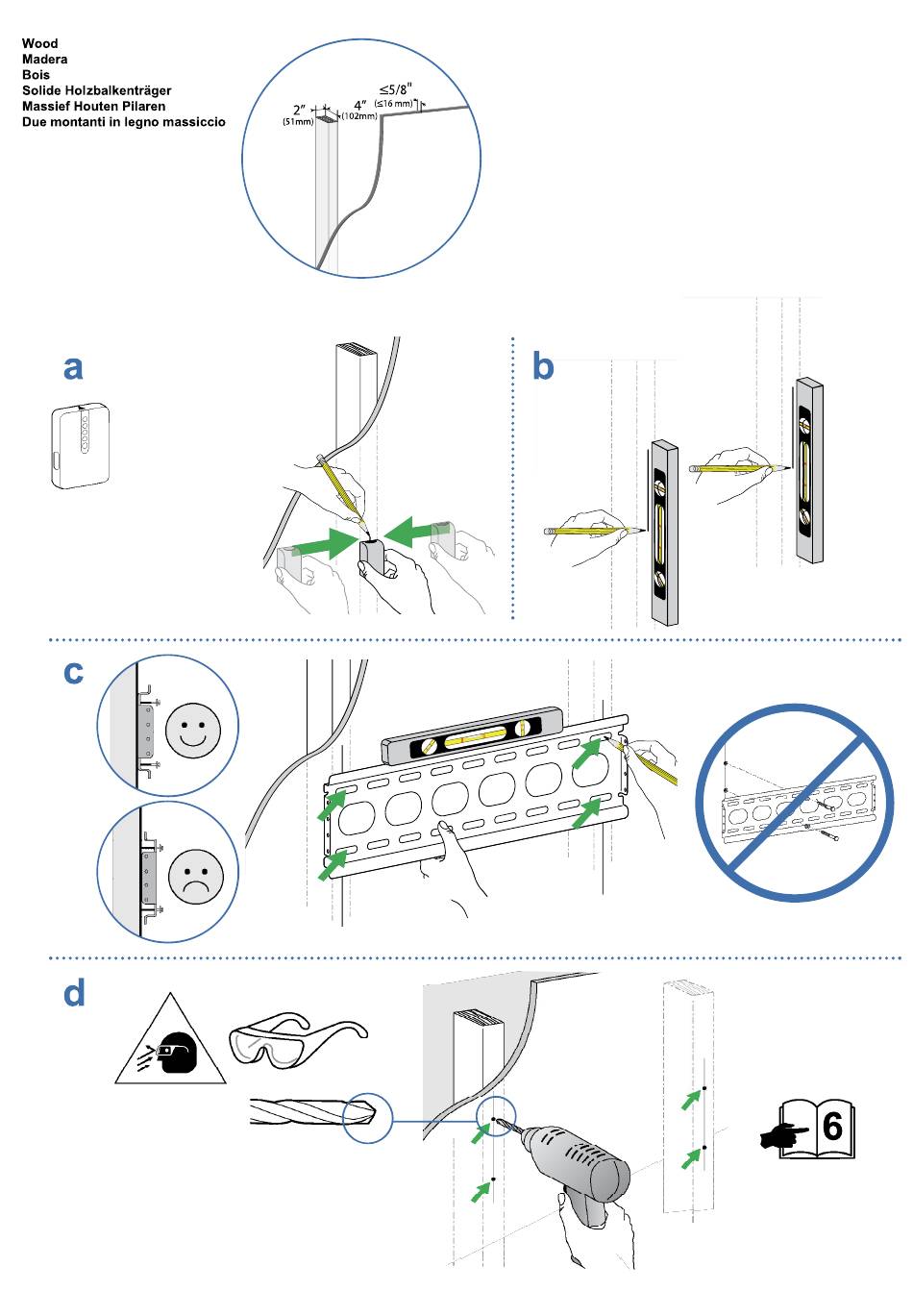 Wood
Madera
Bois
Solide Holzbalkenträger
Massief Houten Pilaren
Due montanti in legno massiccio

2" (51mm)
4" (102mm)
≤5/8" (≤16 mm)

a

b

c

d

6