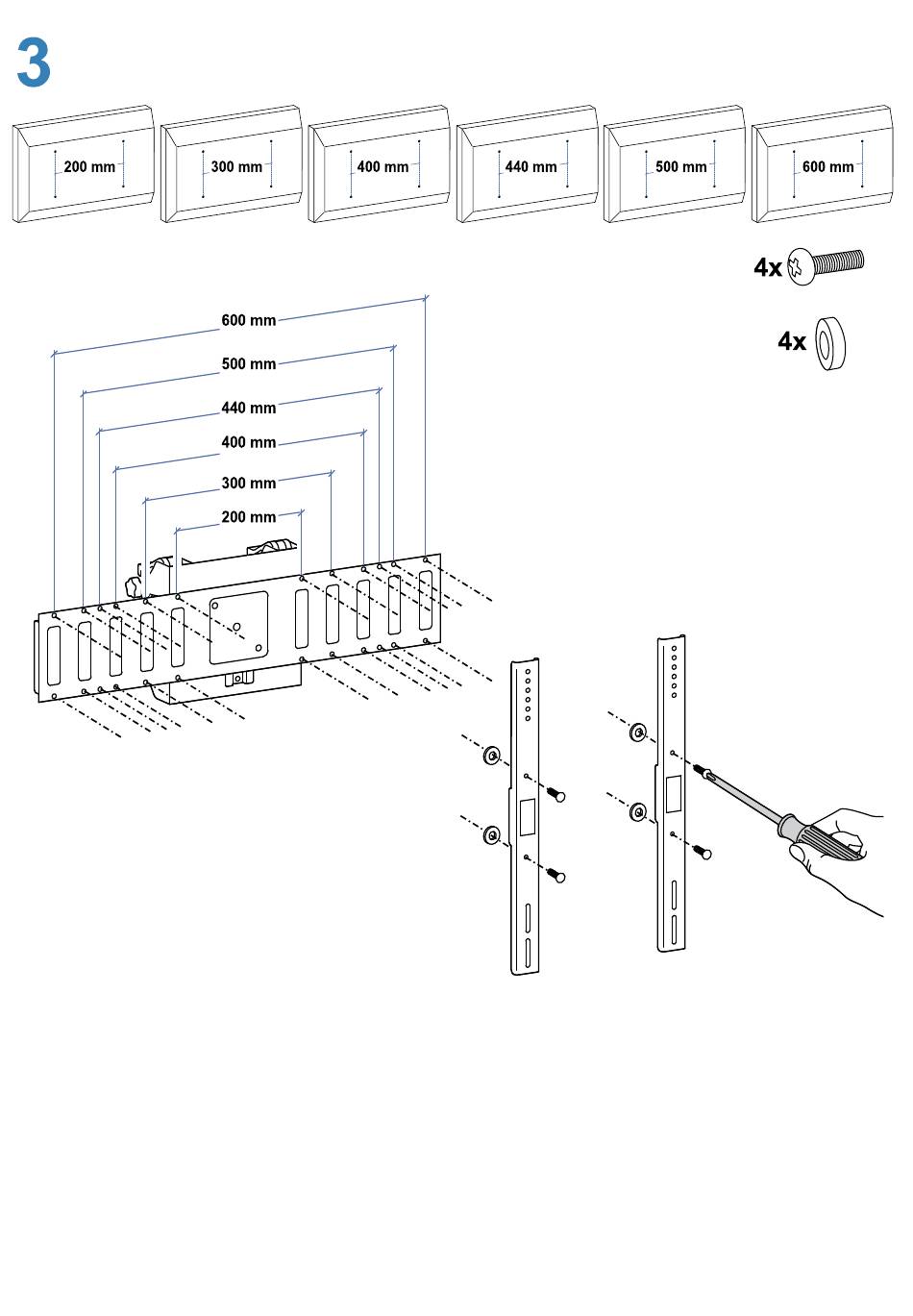 3

200 mm

300 mm

400 mm

440 mm

500 mm

600 mm

4x

4x

600 mm

500 mm

440 mm

400 mm

300 mm

200 mm