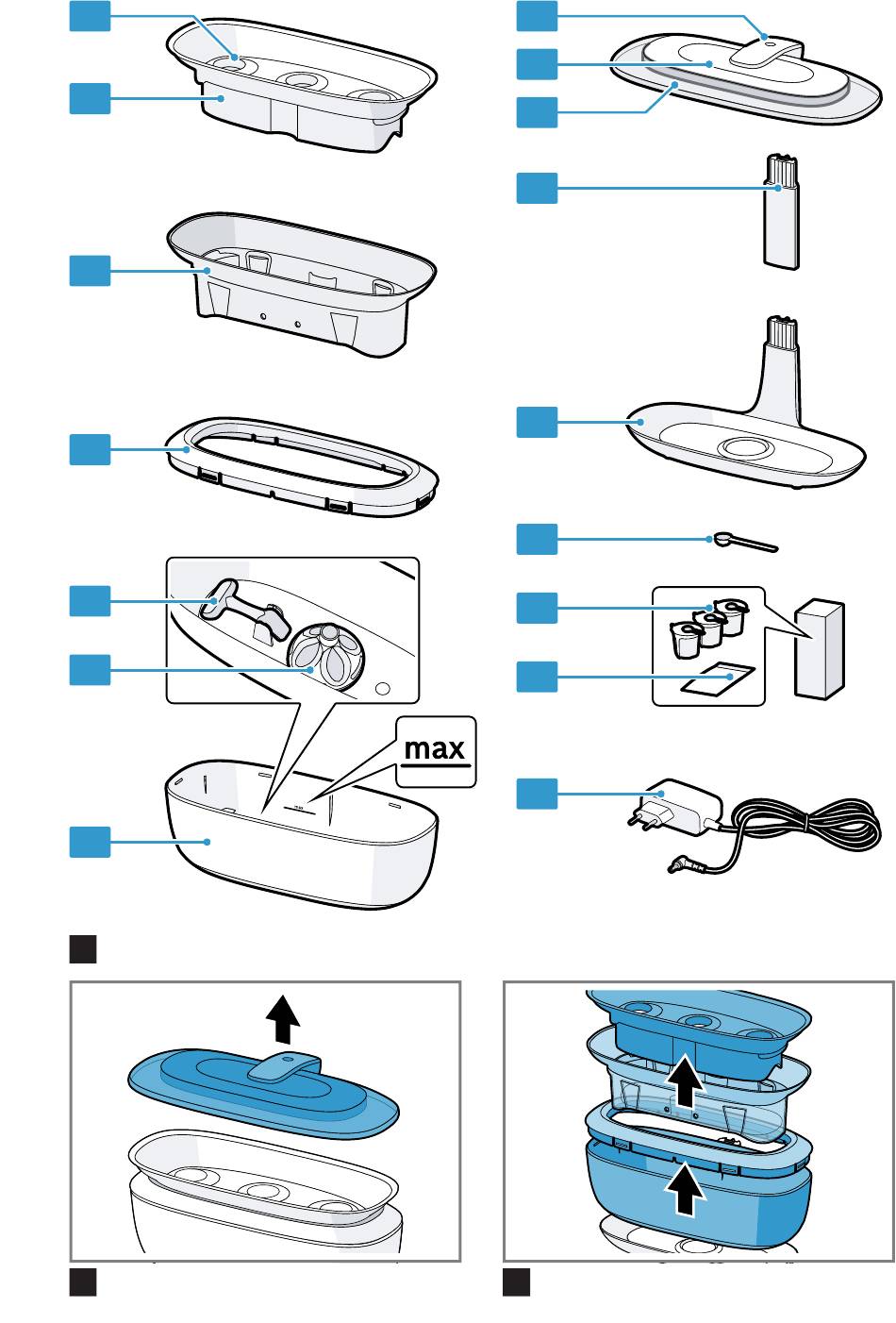 max