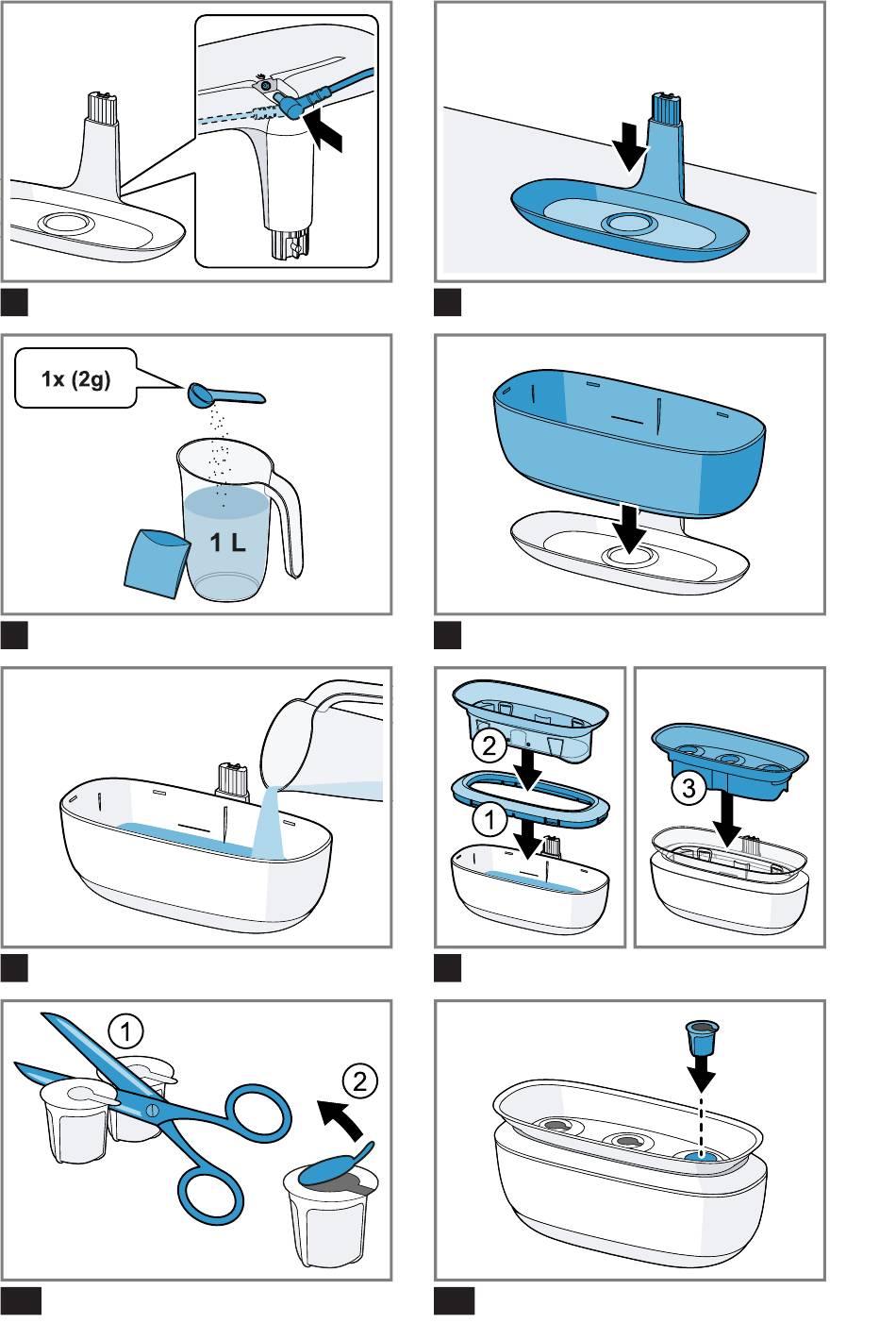 1x (2g)

1 L

2

1

3

1

2