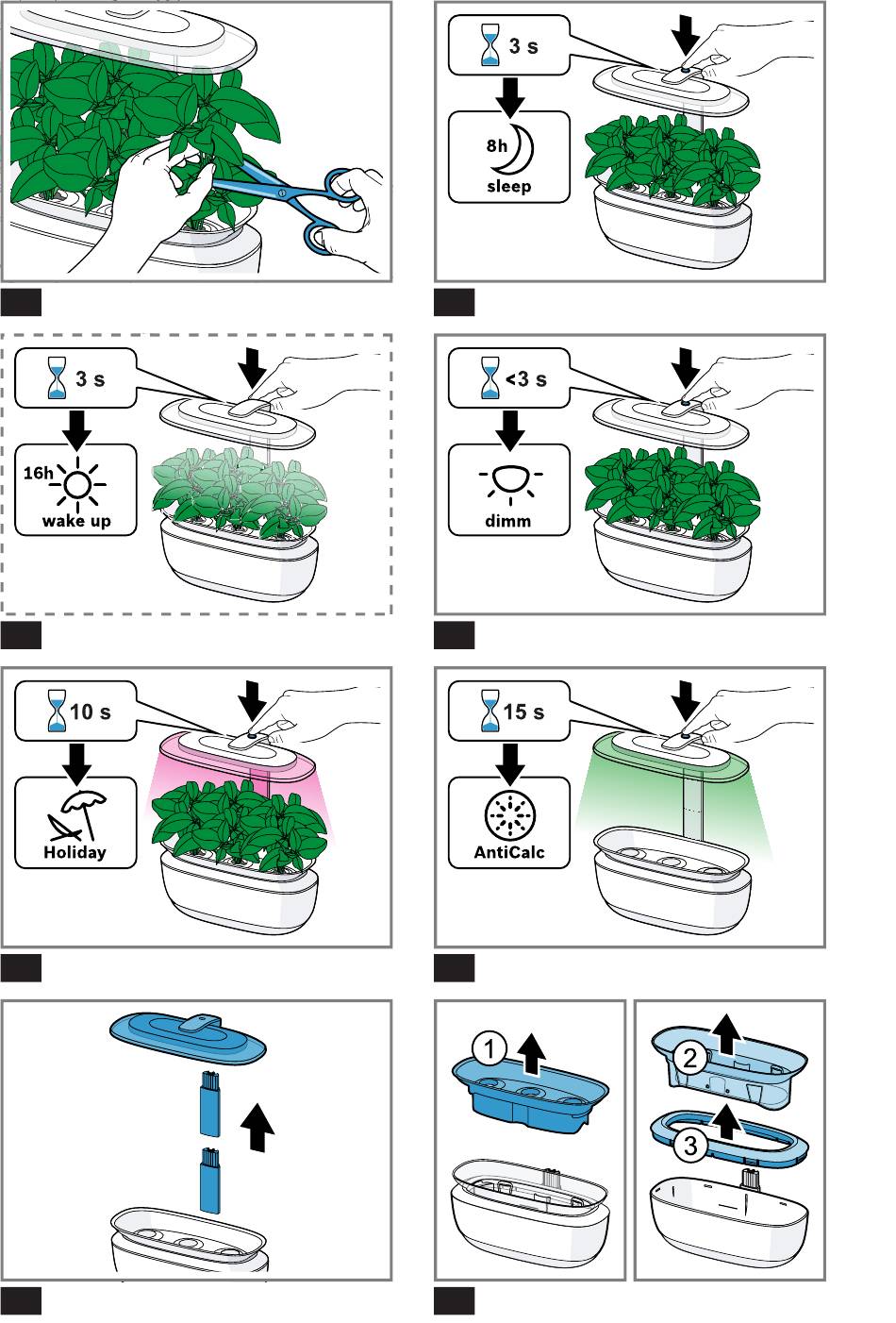 3 s

8h

sleep

3 s

16h

wake up

<3 s

dimm

10 s

Holiday

15 s

AntiCalc

1

2

3