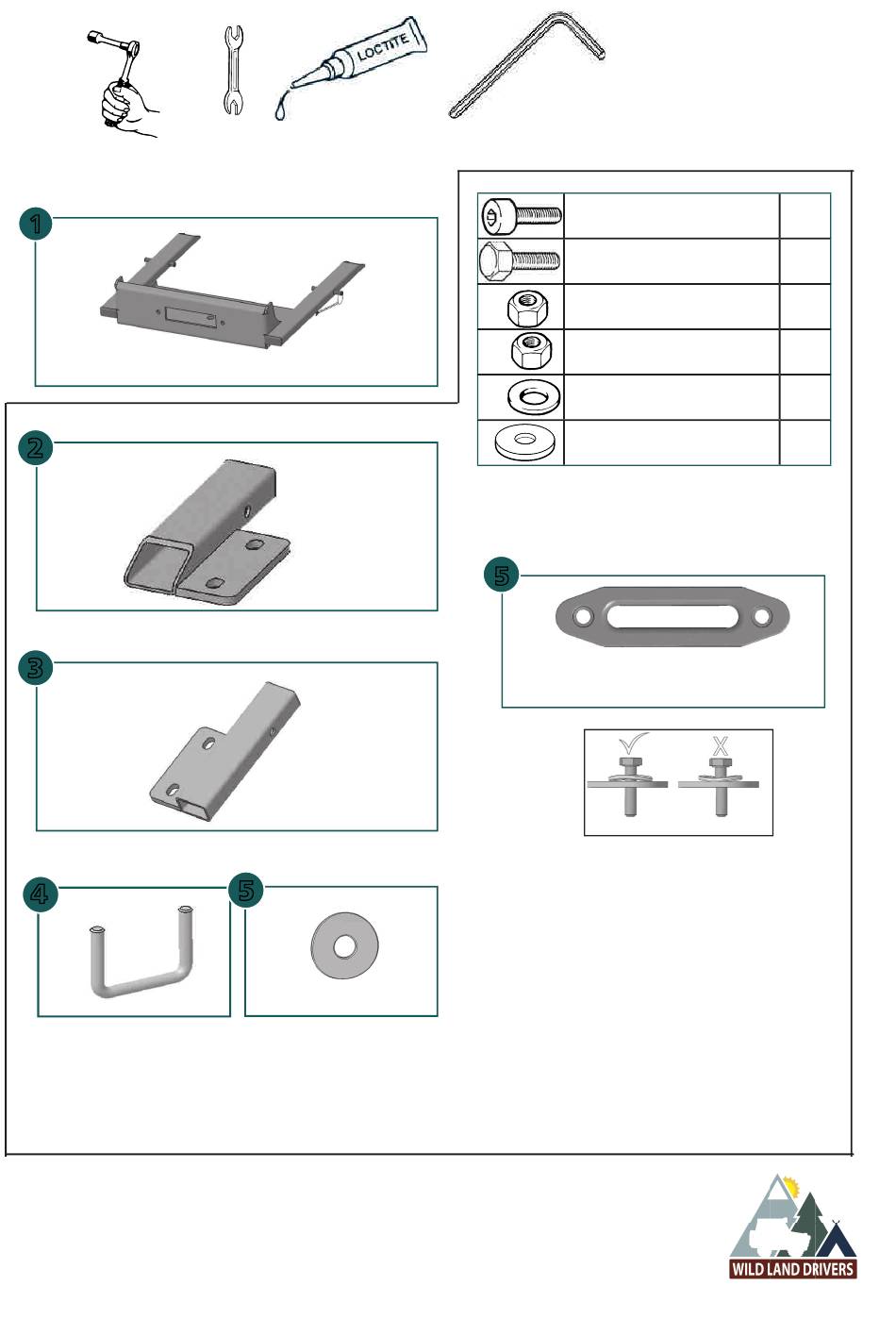 LOCTITE

1

2

3

4

5

5

WILD LAND DRIVERS