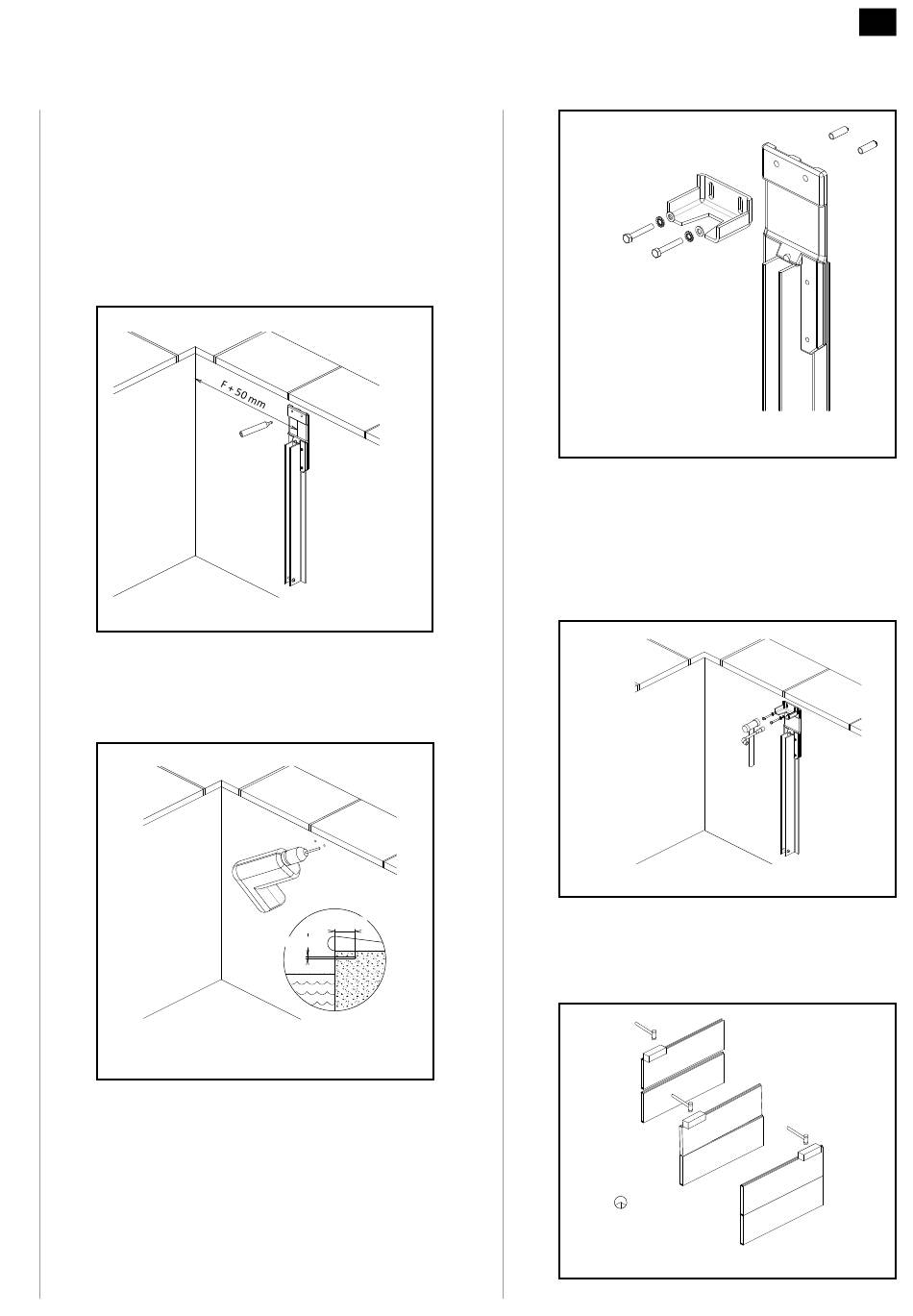 F + 50 mm