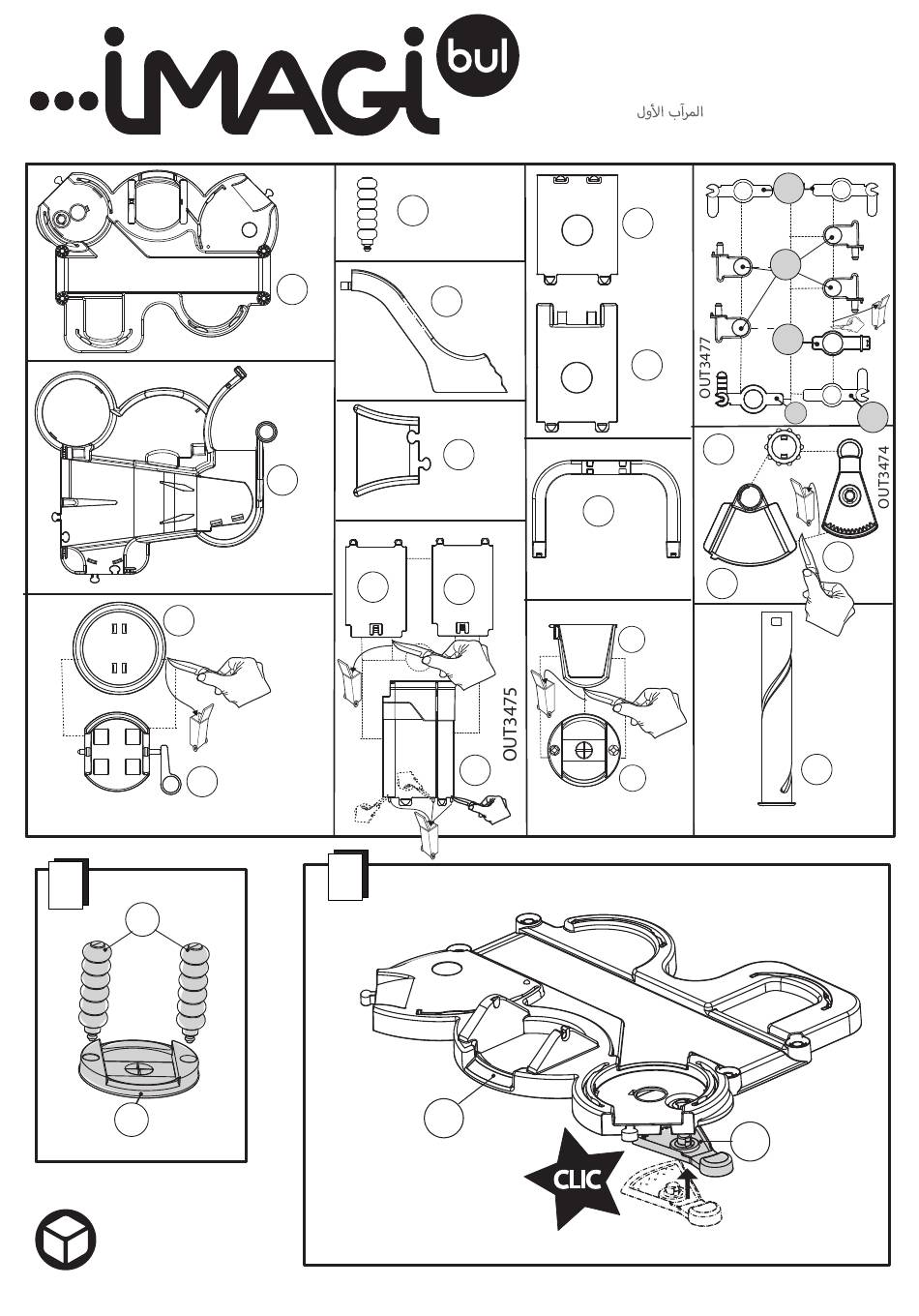 ...iMAGi bul

المرآب الأول

OUT3477

OUT3474

OUT3475

CLIC