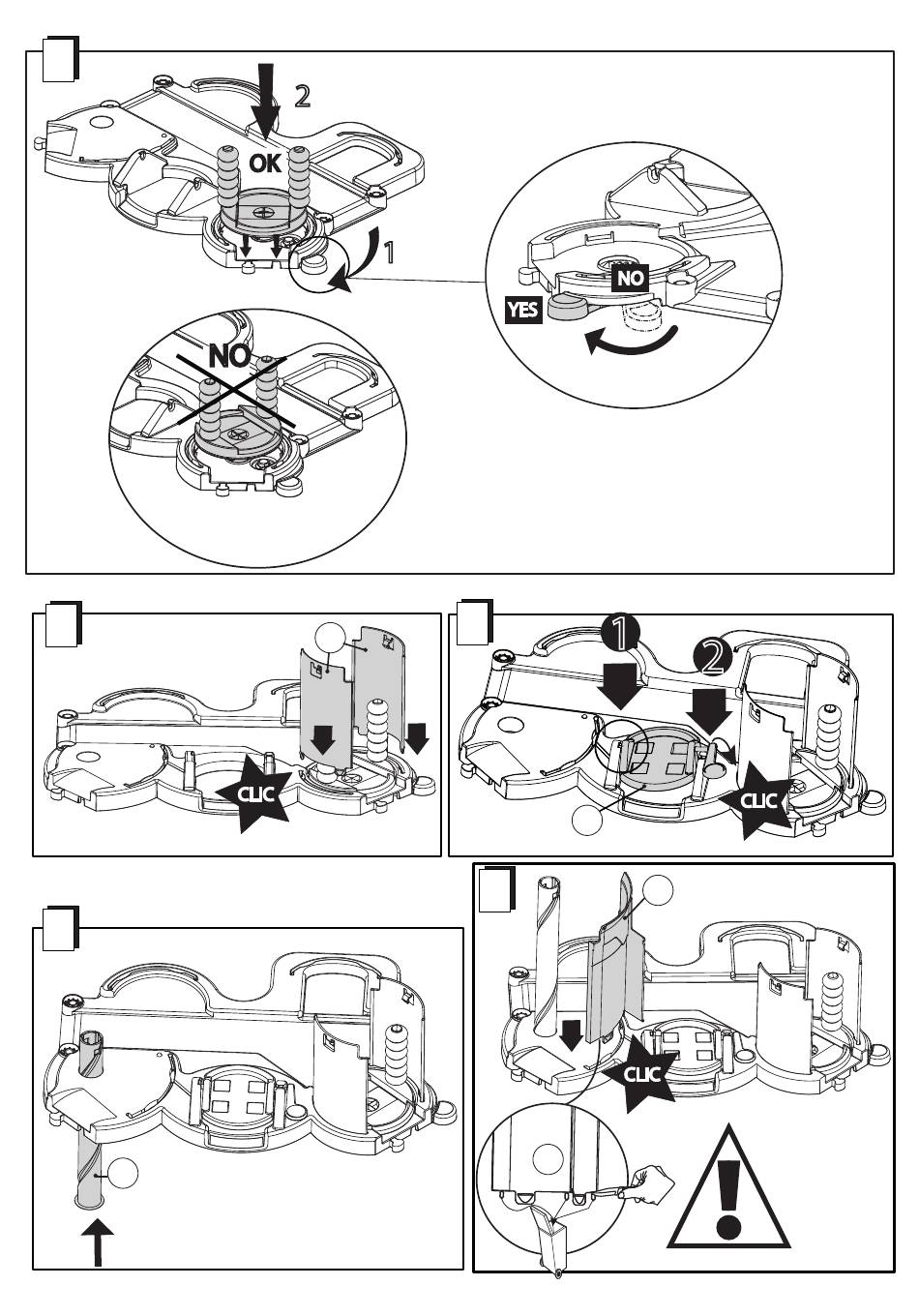 2
OK
1
NO
YES
NO
CLIC
1
2
CLIC
CLIC