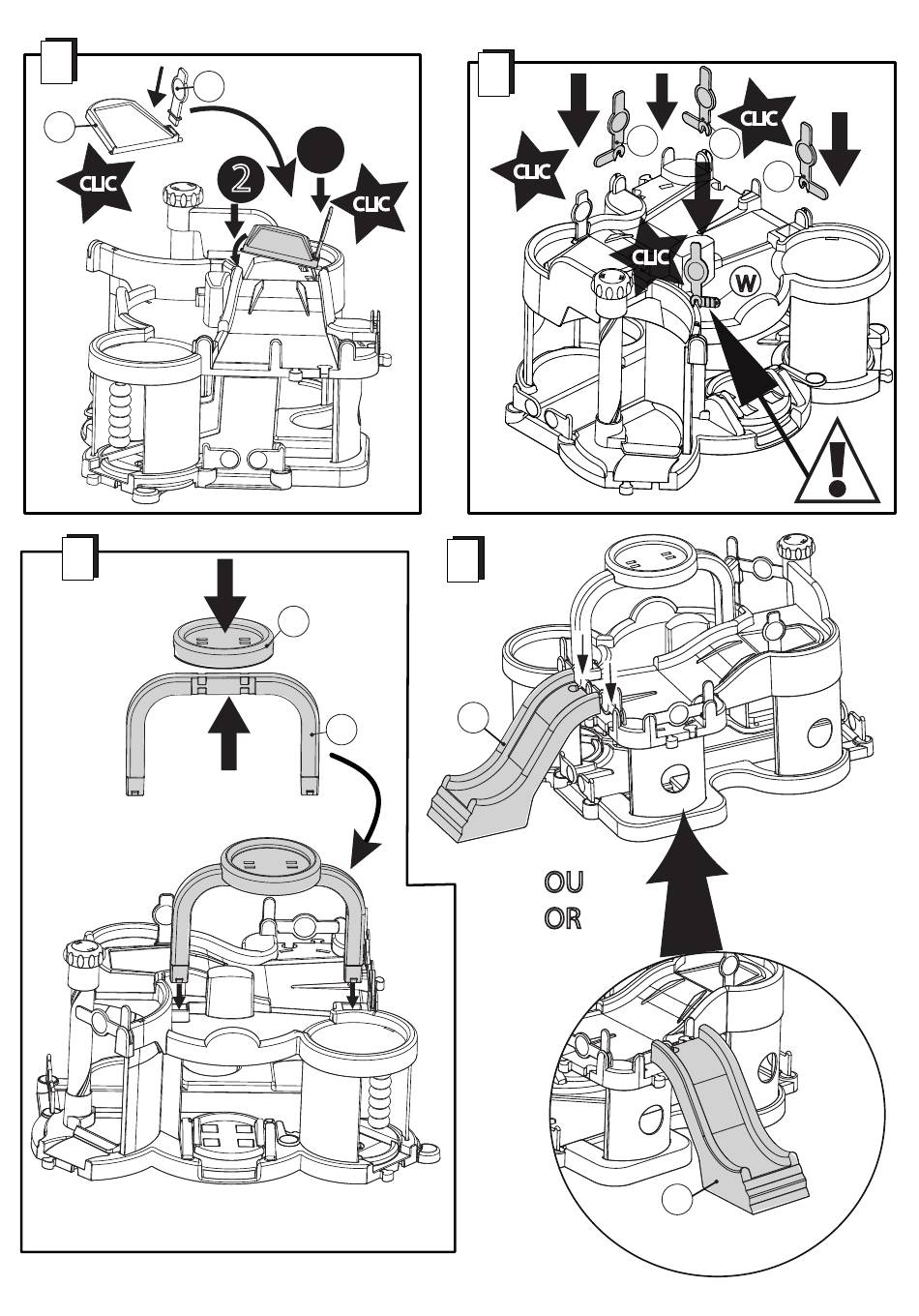 CLIC
2
CLIC

CLIC
CLIC
CLIC
W

OU
OR