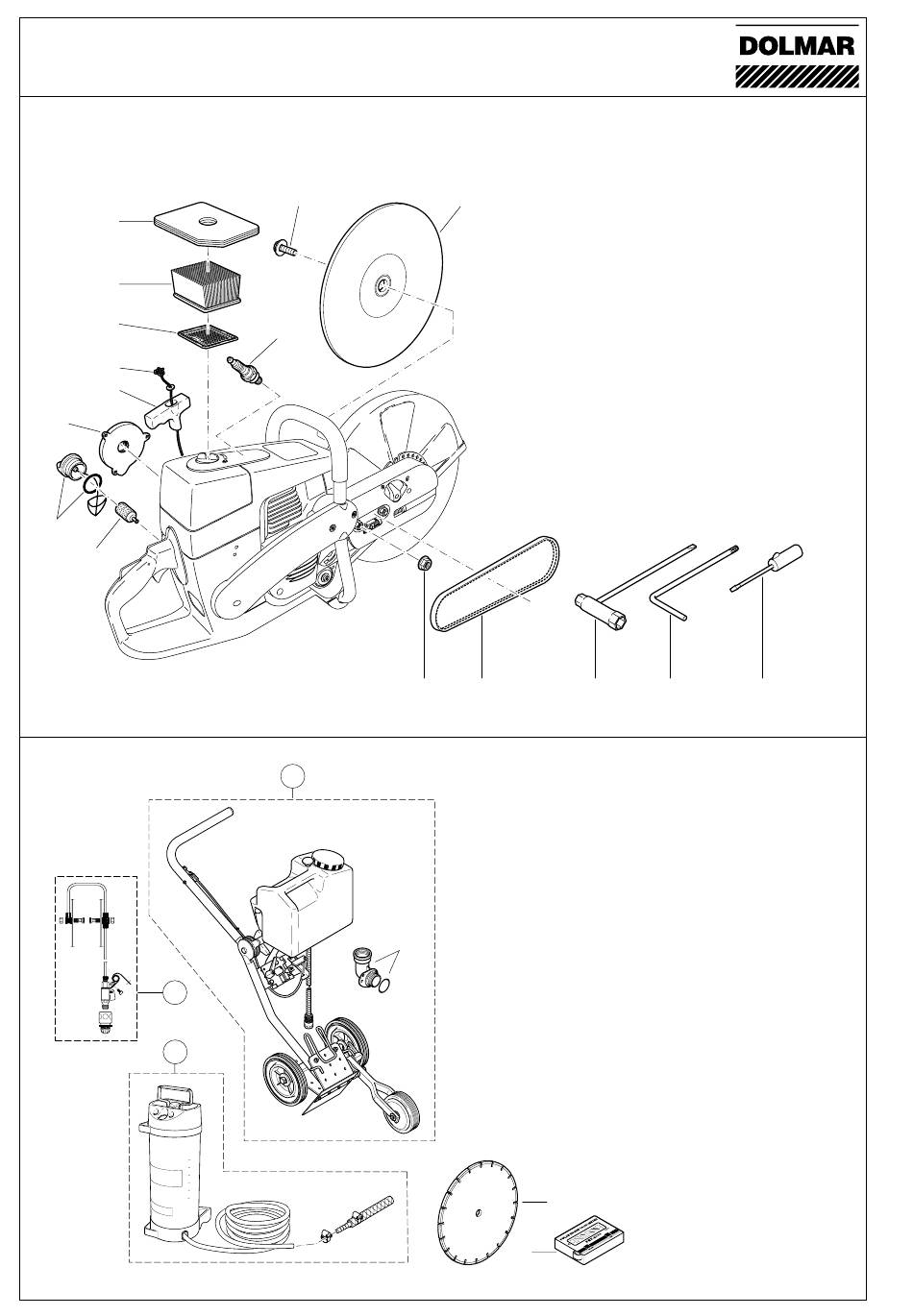 DOLMAR