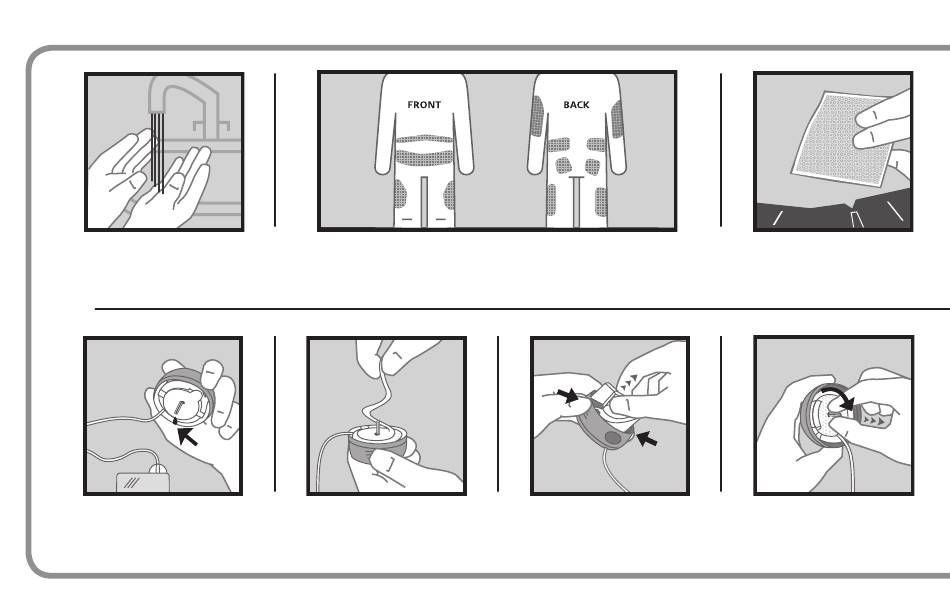 FRONT

BACK