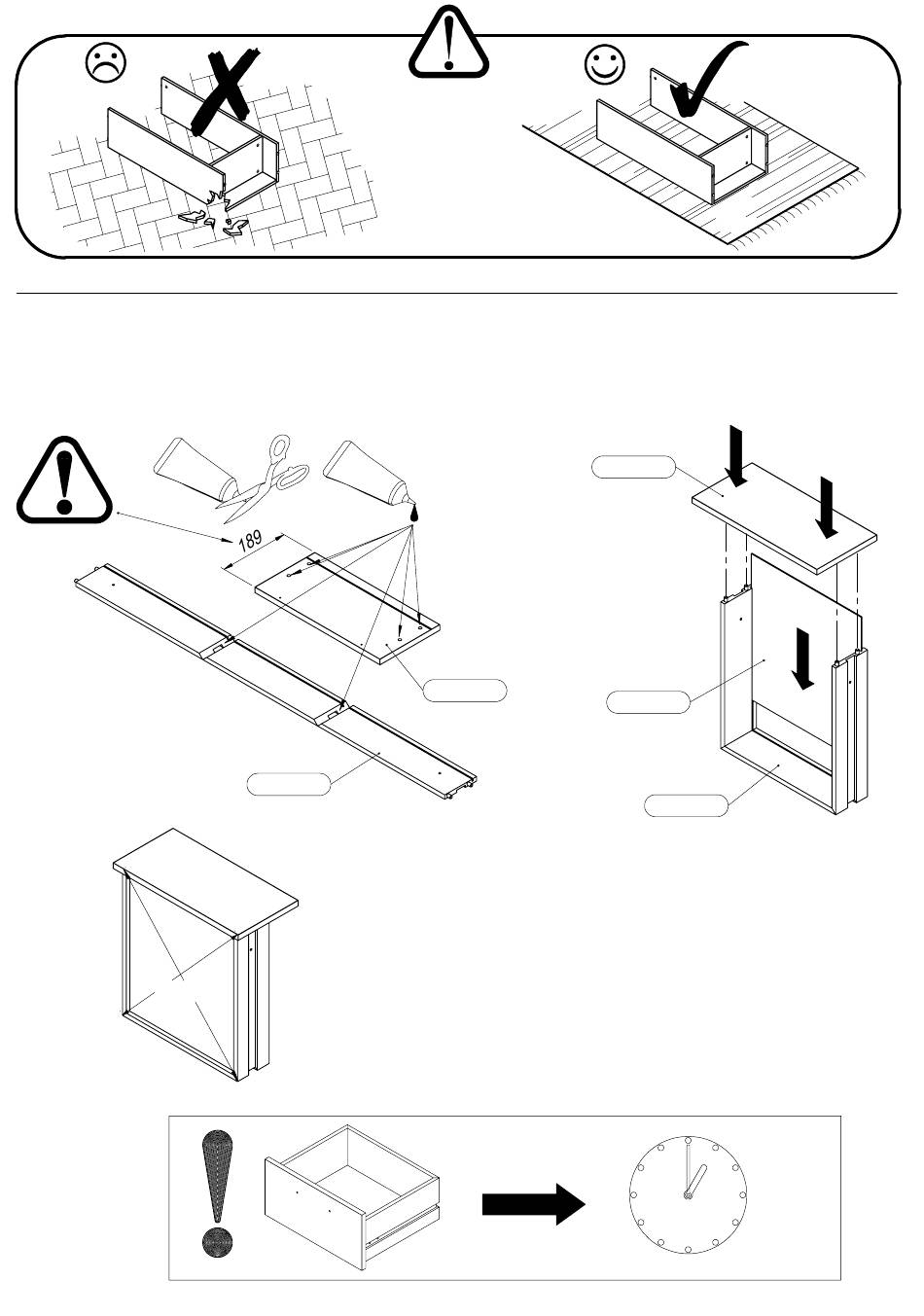 189