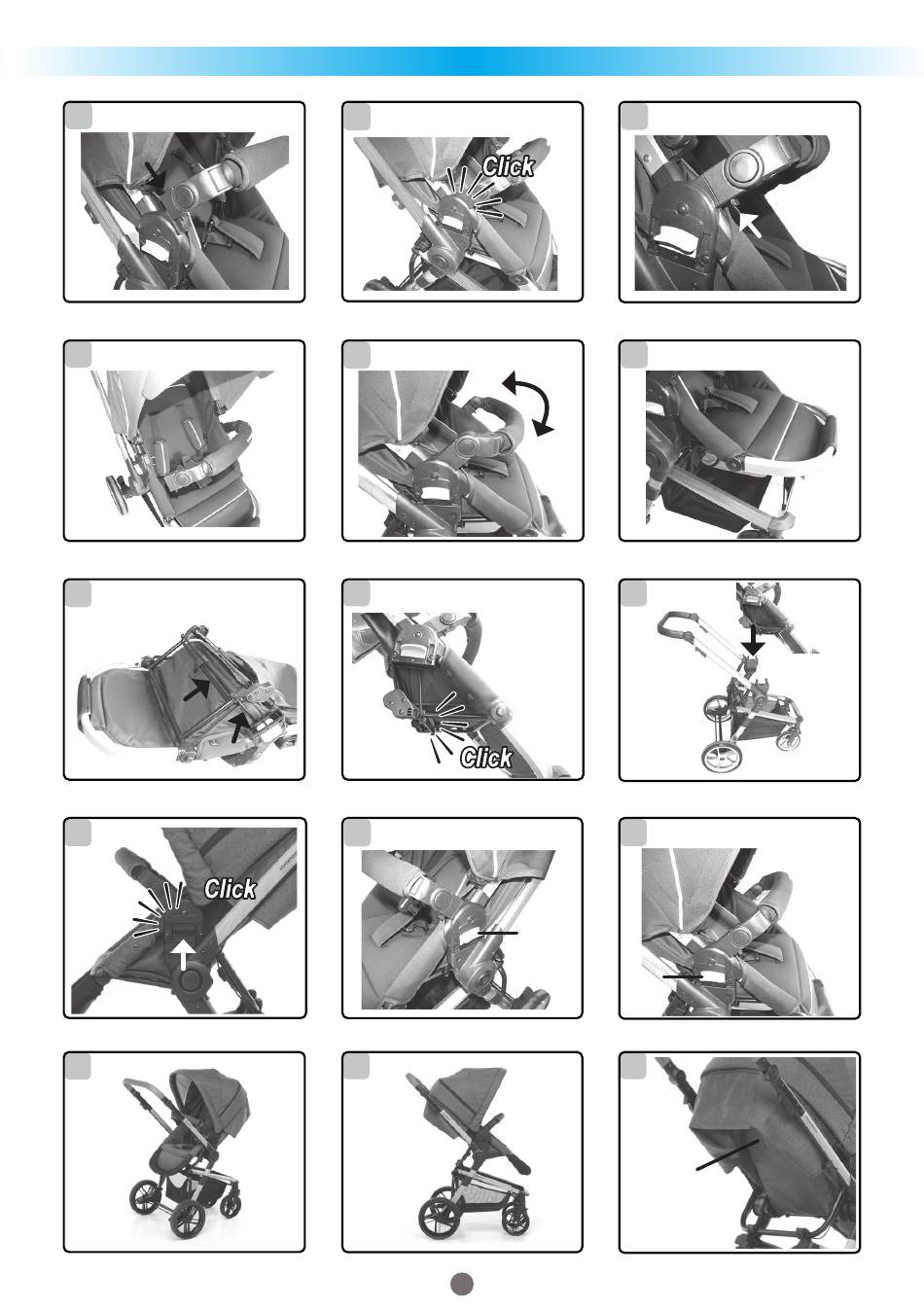 Click

Click

Click