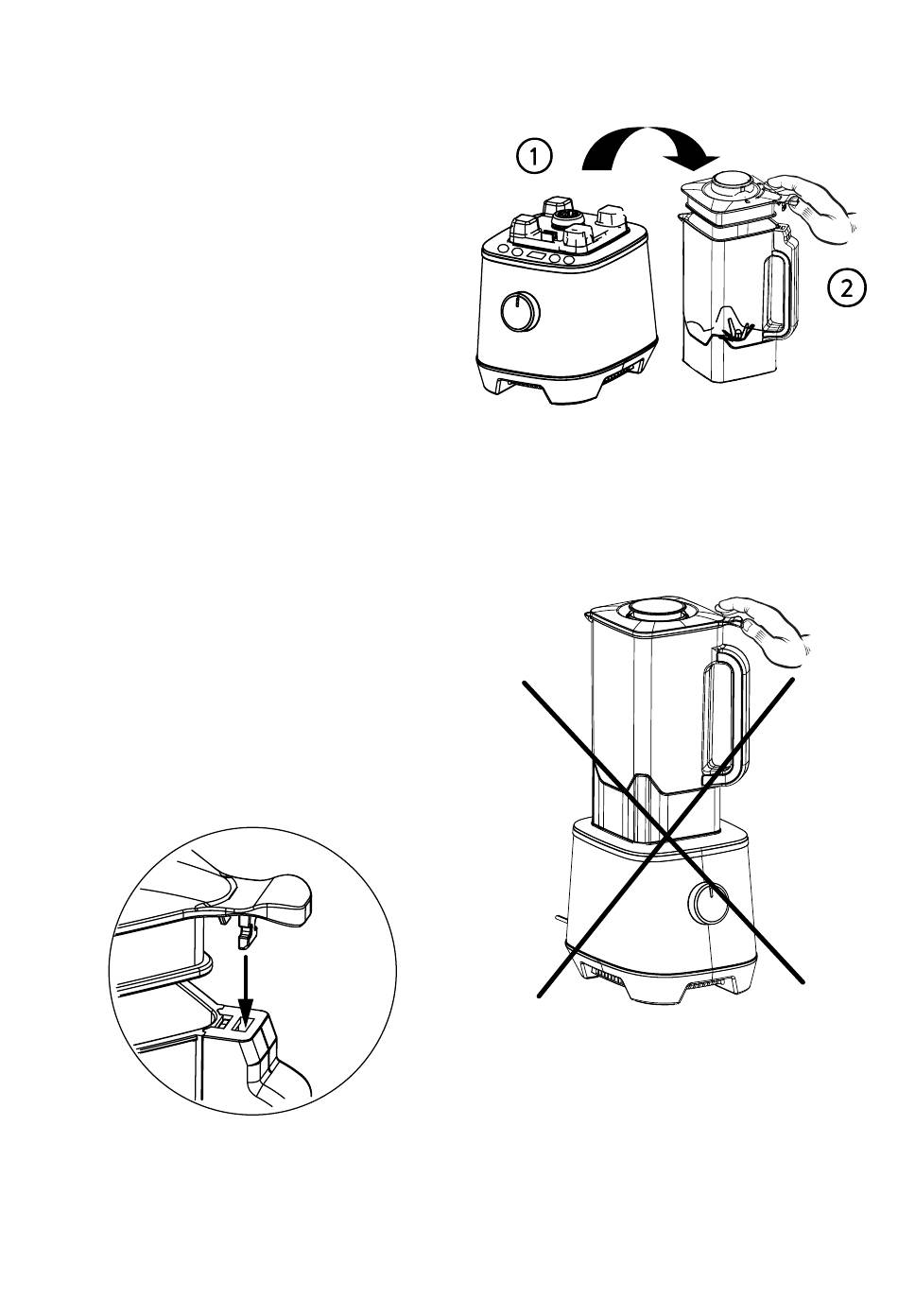 1

2