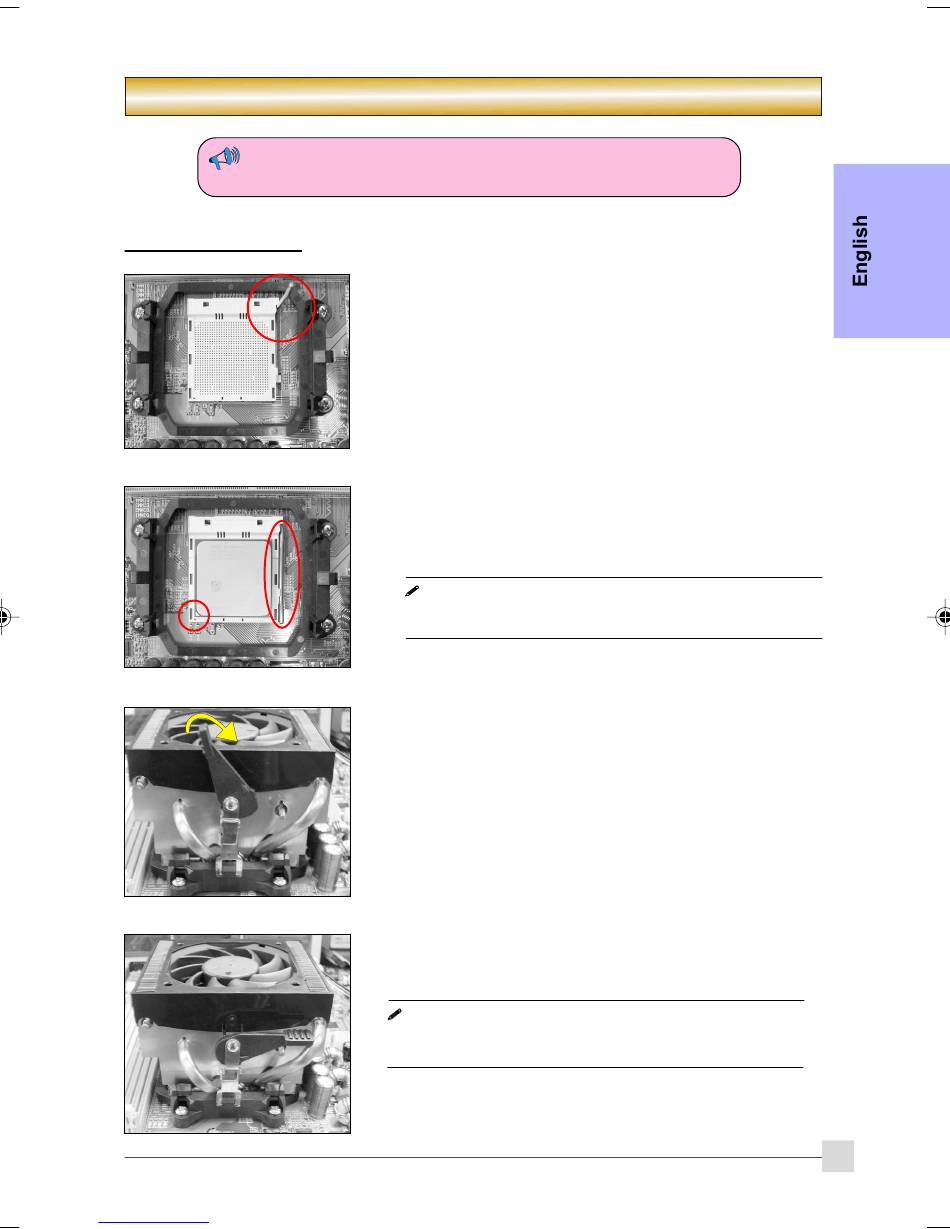 English