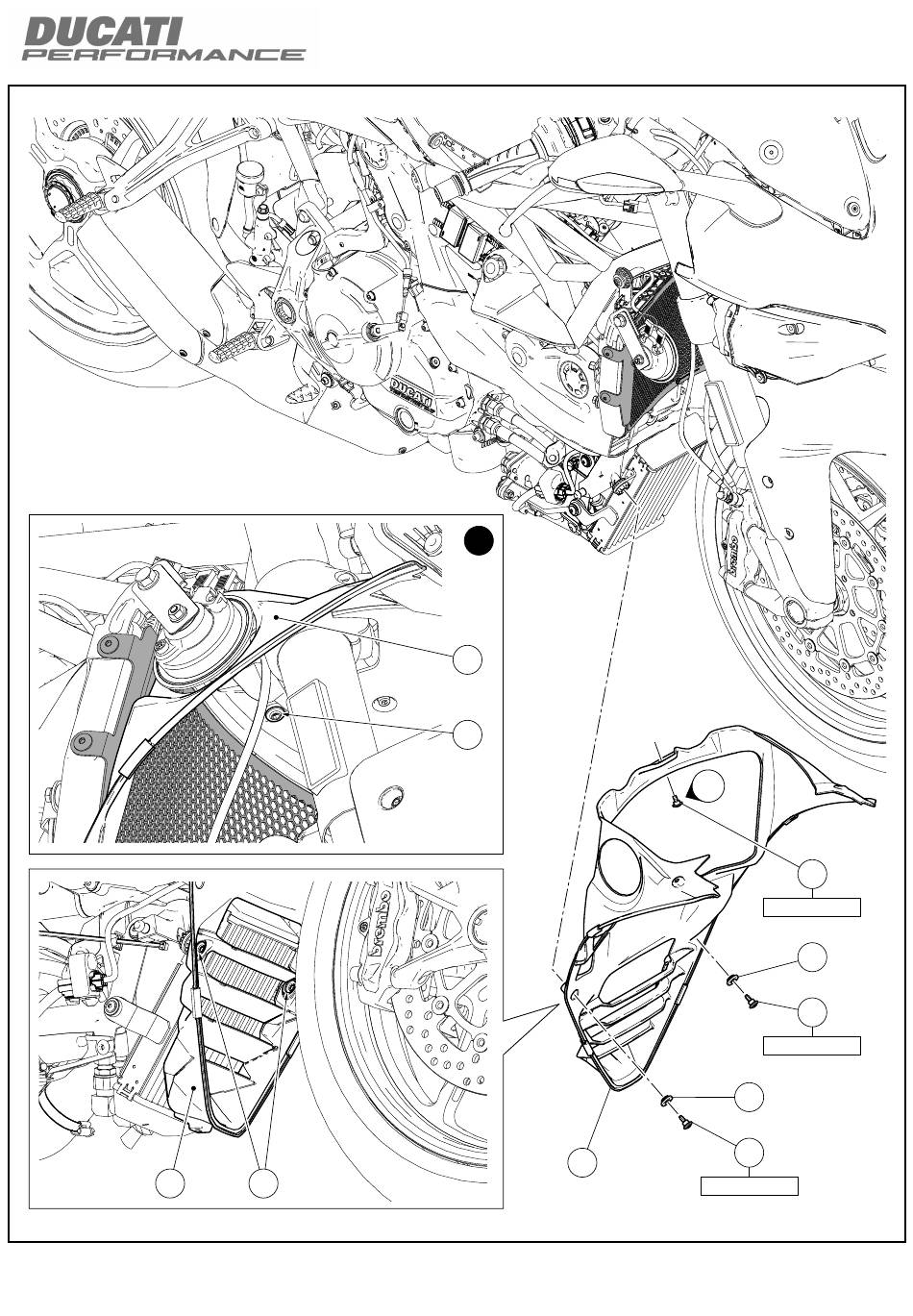 DUCATI
PERFORMANCE

DUCATI

brembo

brembo