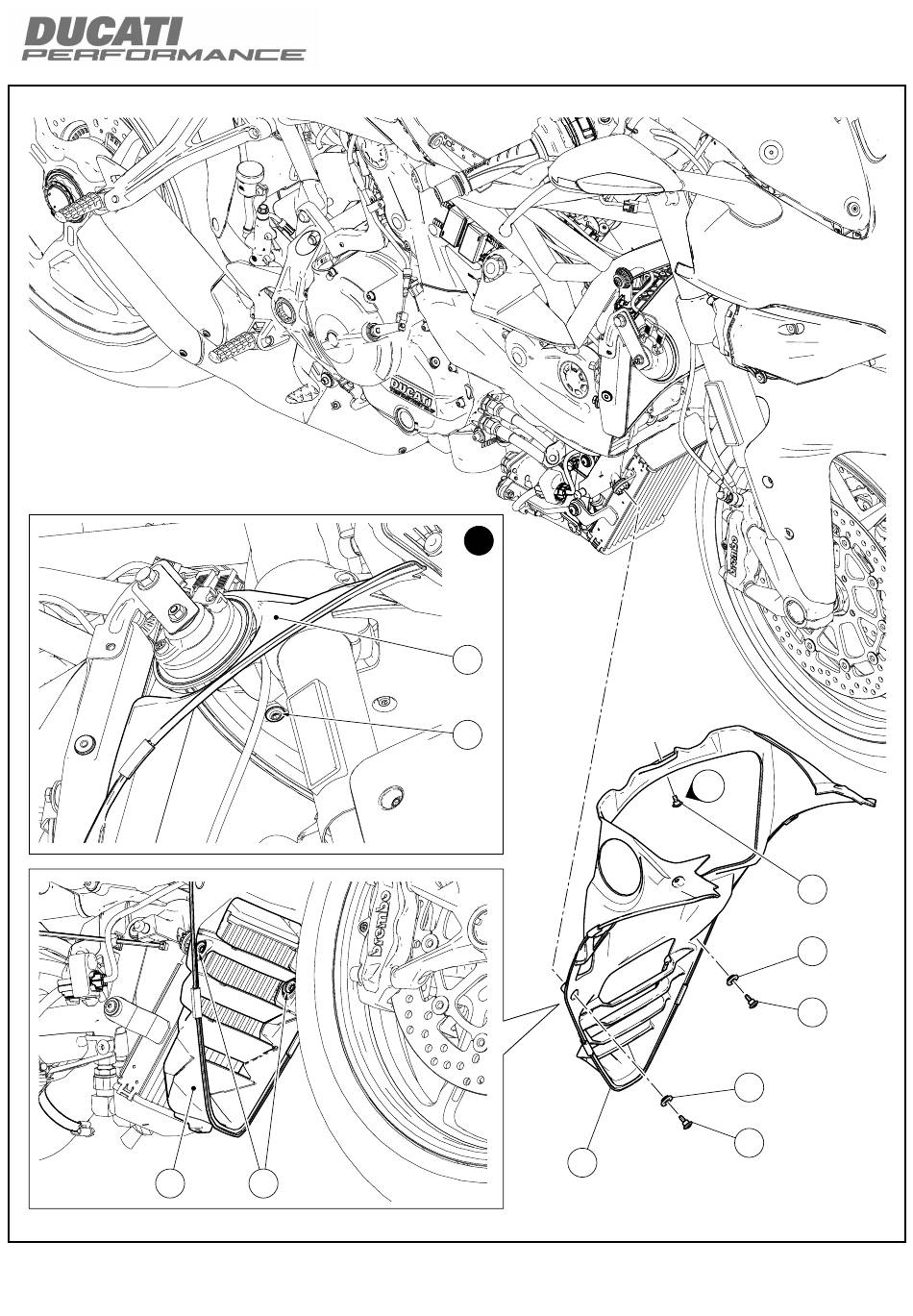 DUCATI PERFORMANCE

DUCATI

brembo

brembo