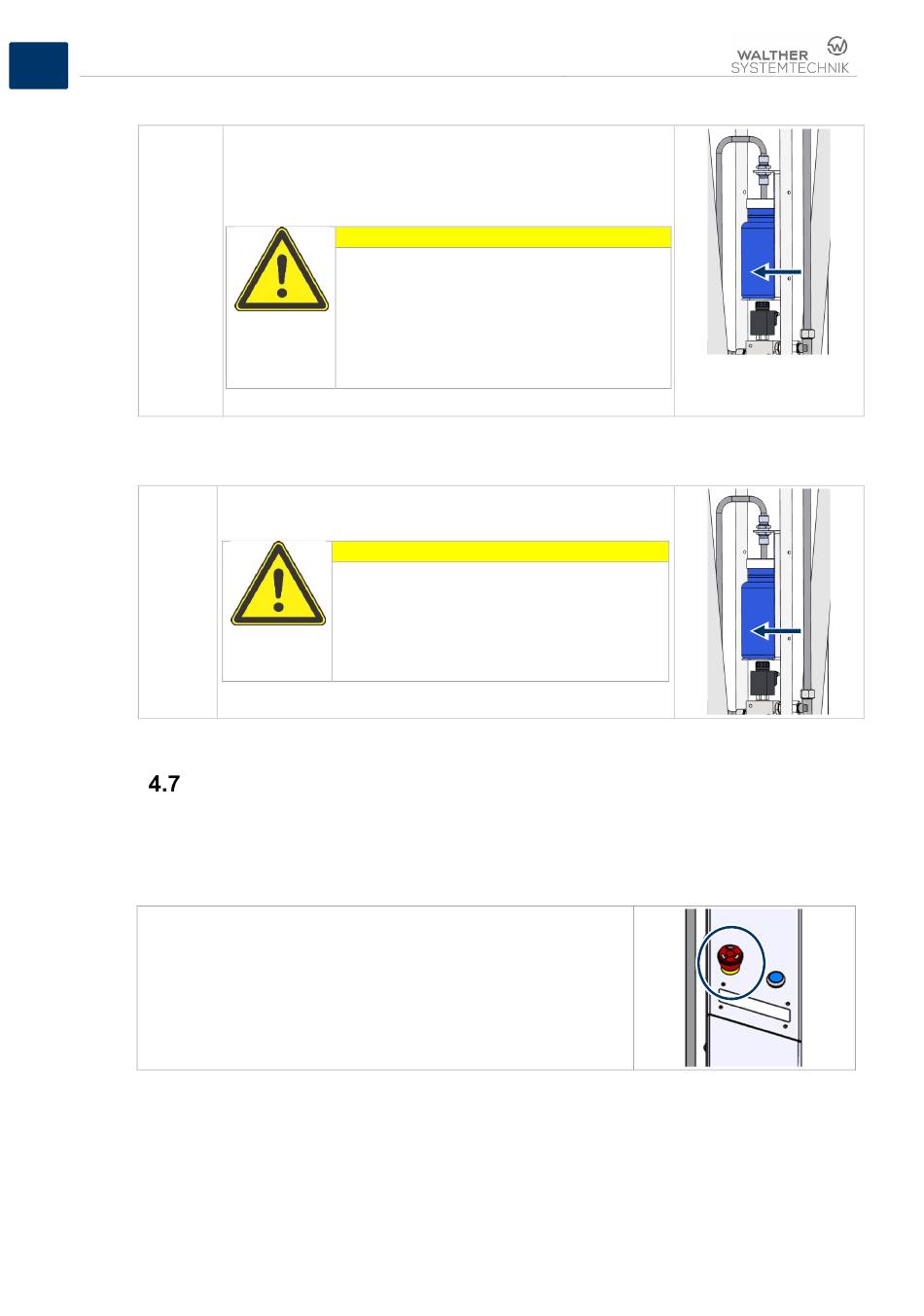 WALTHER
SYSTEMTECHNIK

4.7