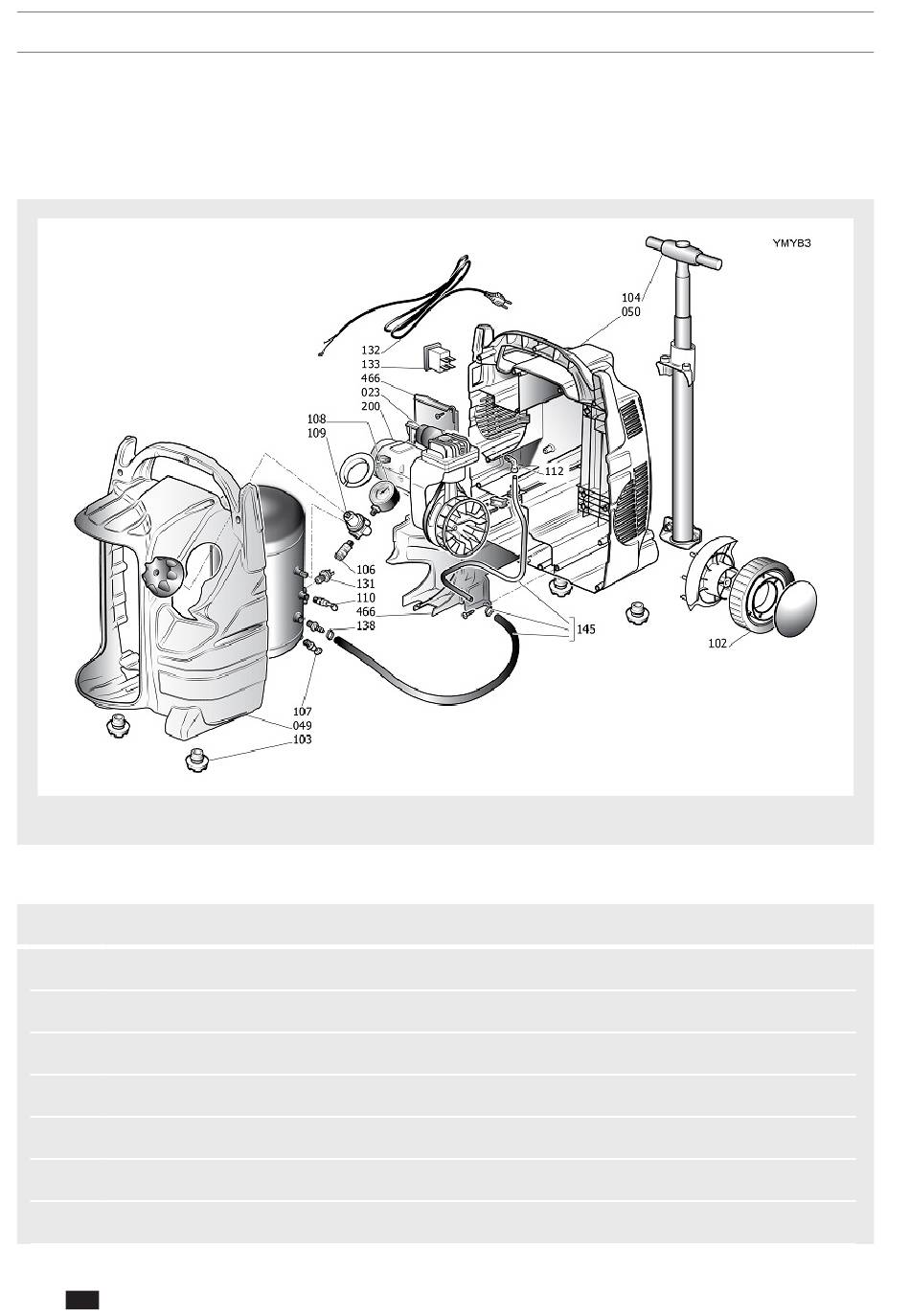 YMYB3

104
050
132
133
466
023
200
108
109
112
106
131
110
466
138
145
102
107
049
103