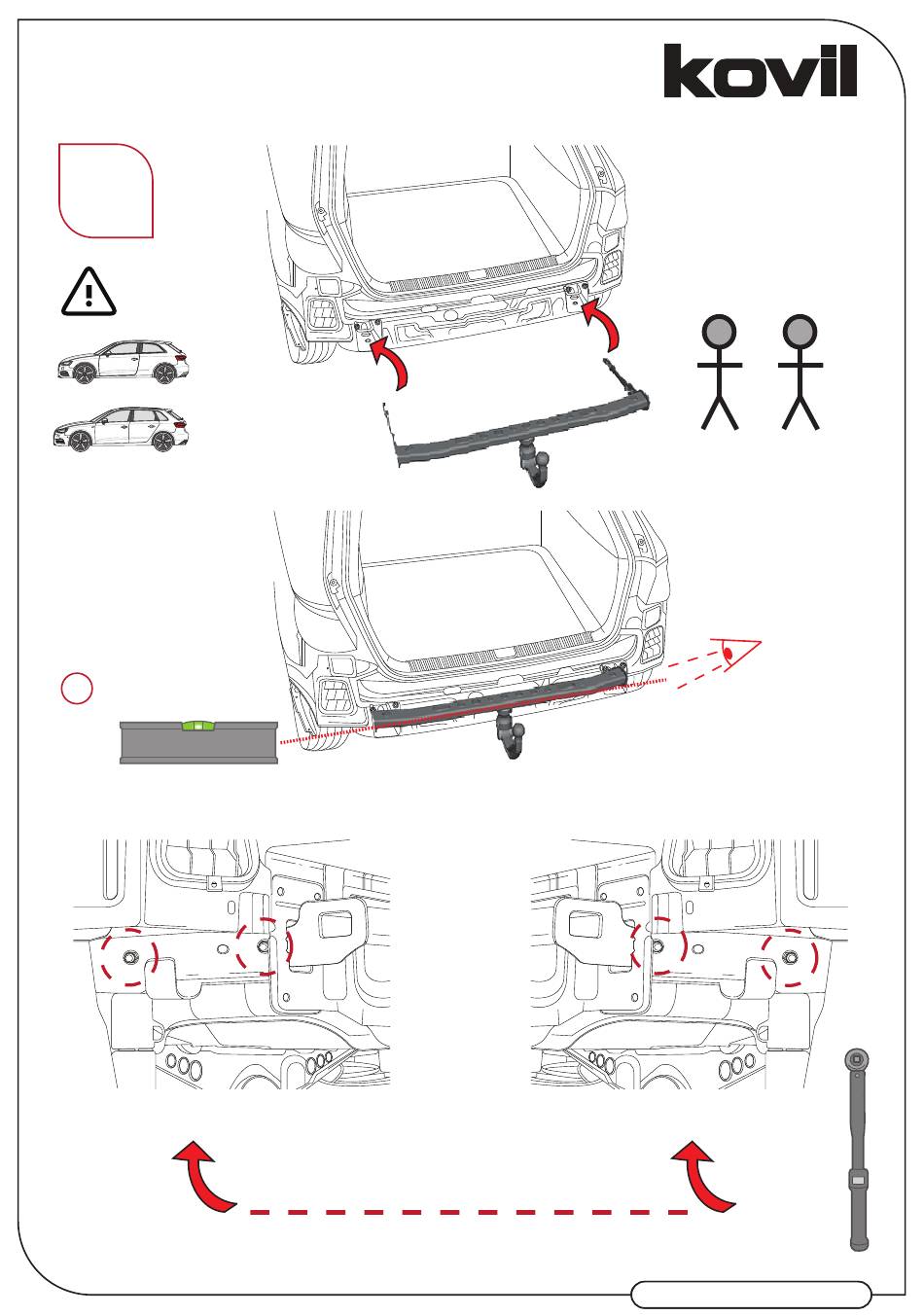 kovil