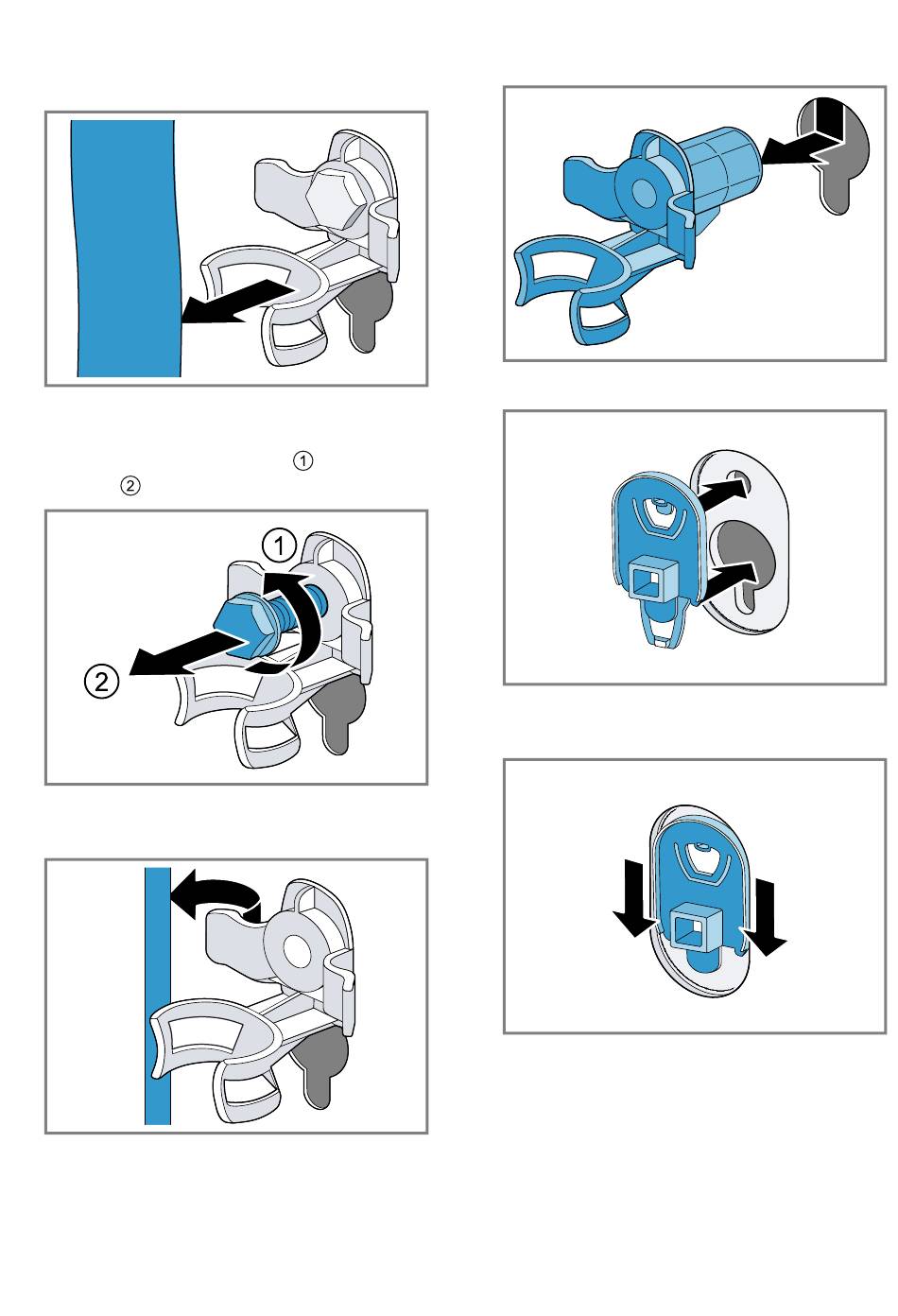 ①
②

①
②