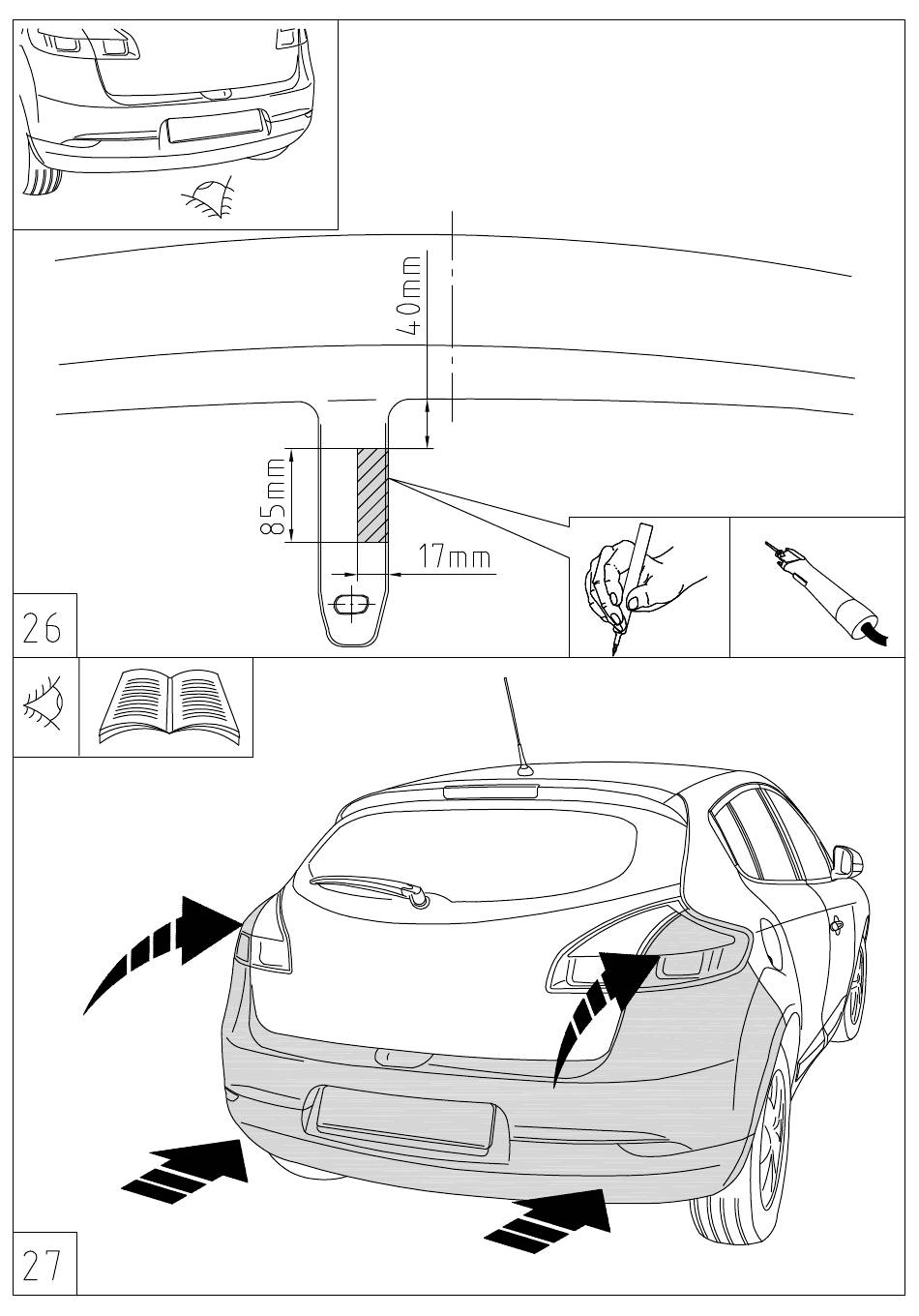 40mm

85mm

17mm

26

27