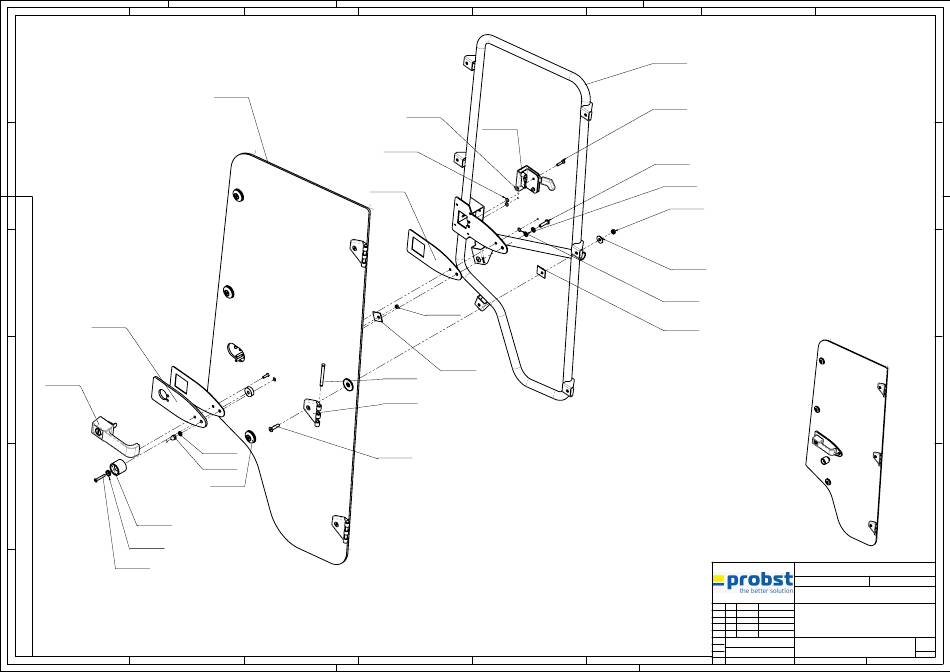 probst
the better solution