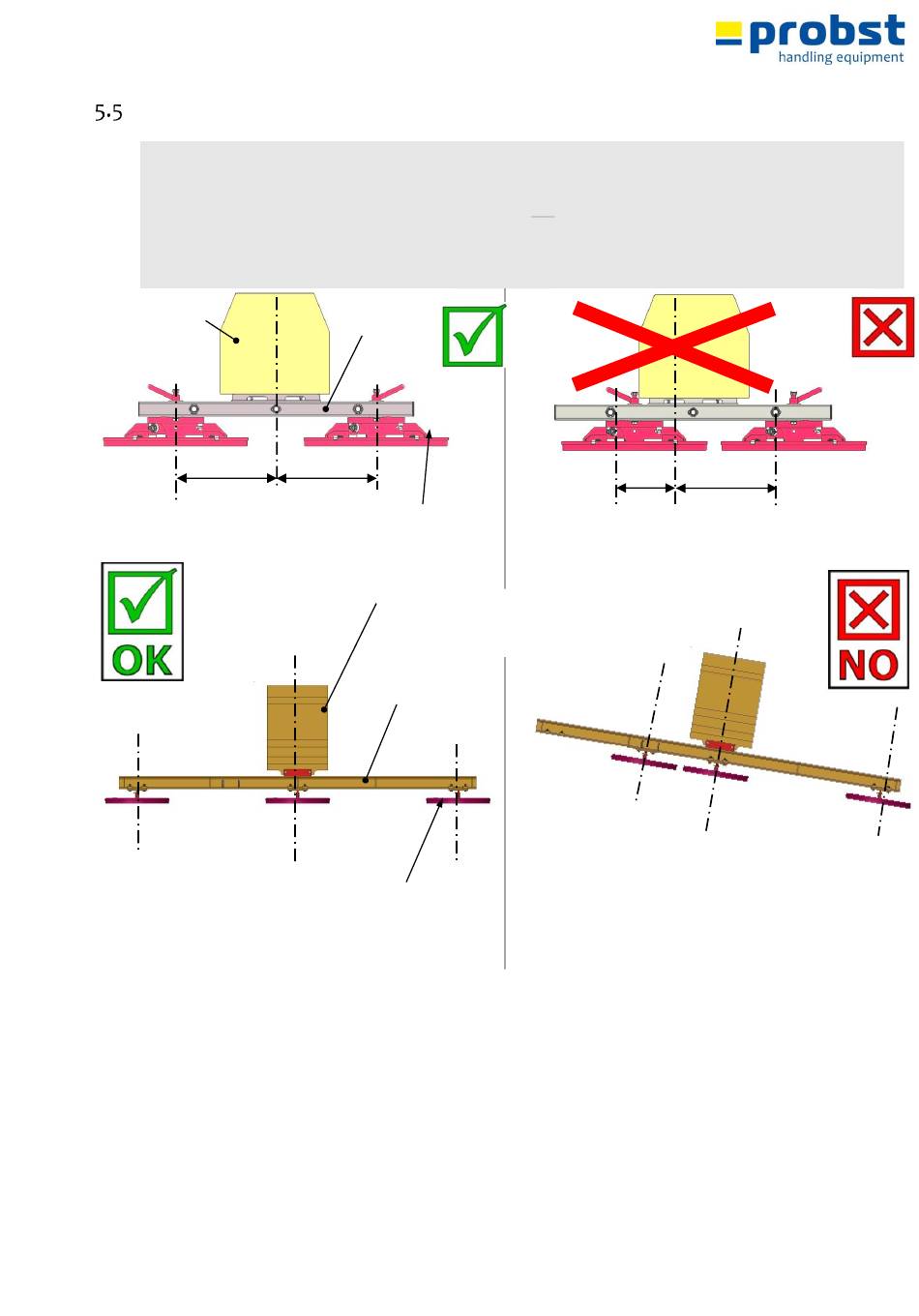 probst
handling equipment

5.5

OK

NO