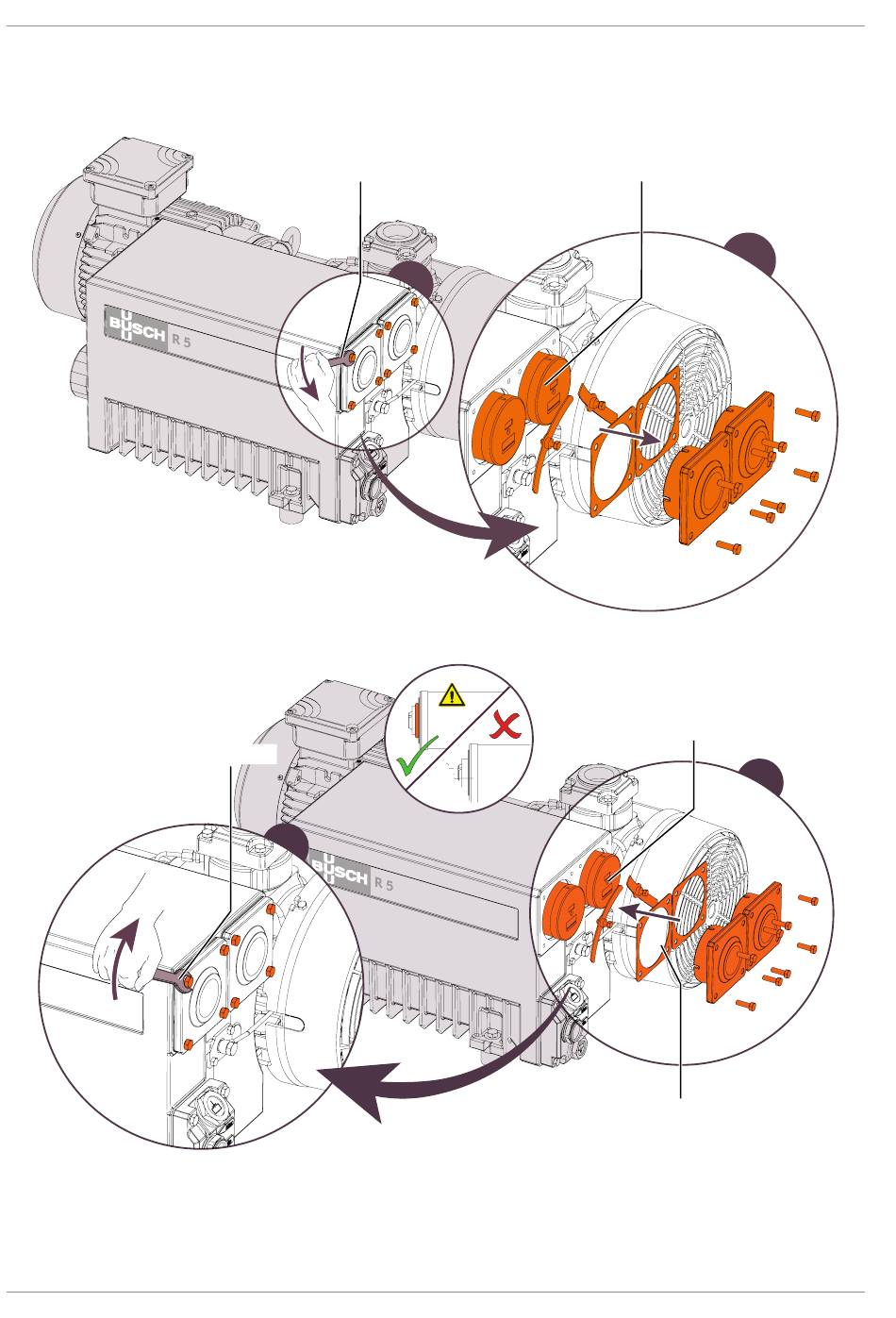 BUSCH R 5

BUSCH R 5