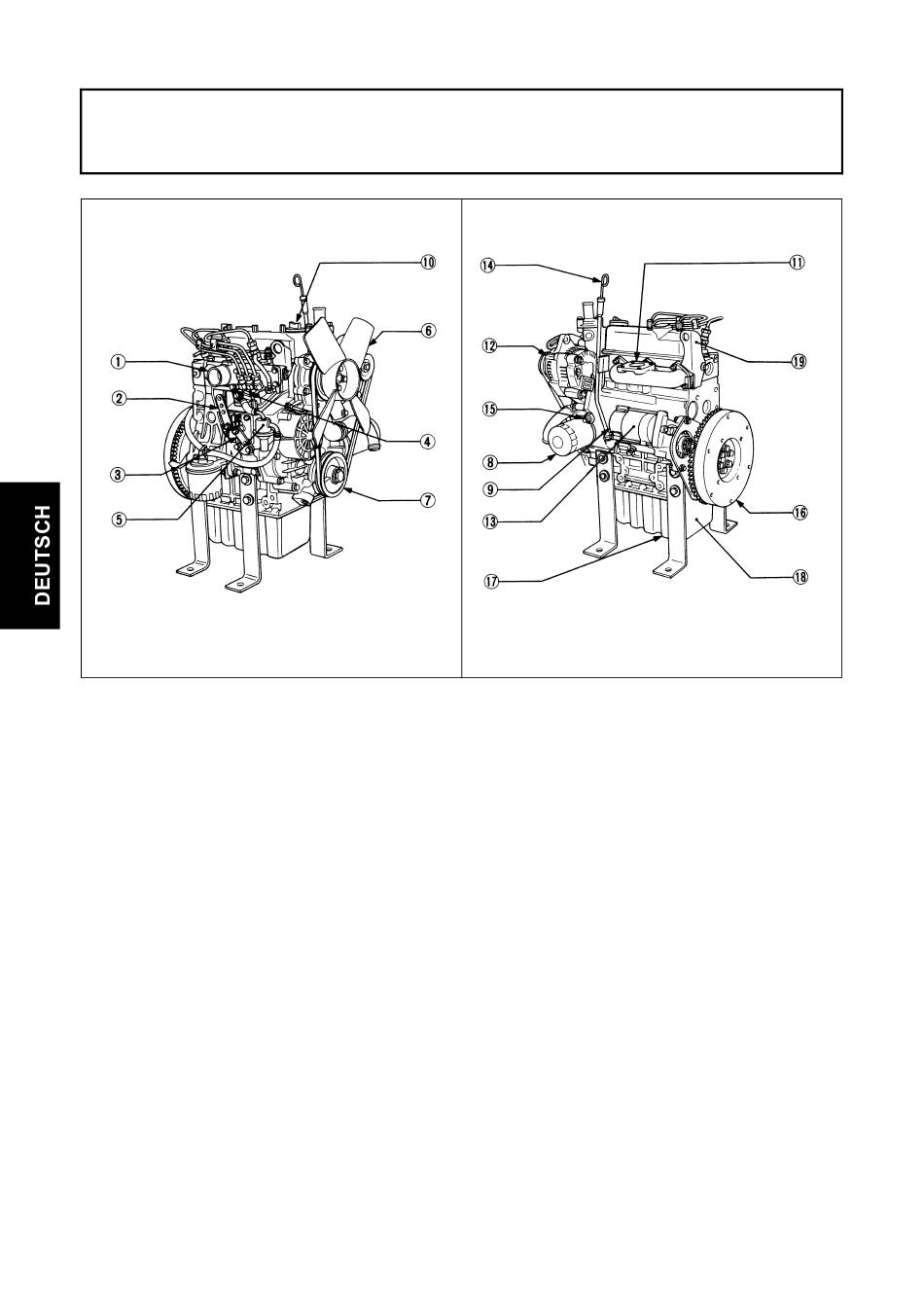 DEUTSCH

⑩
⑥
①
②
④
③
⑦
⑤

⑭
⑪
⑫
⑲
⑮
⑧
⑨
⑬
⑯
⑰
⑱