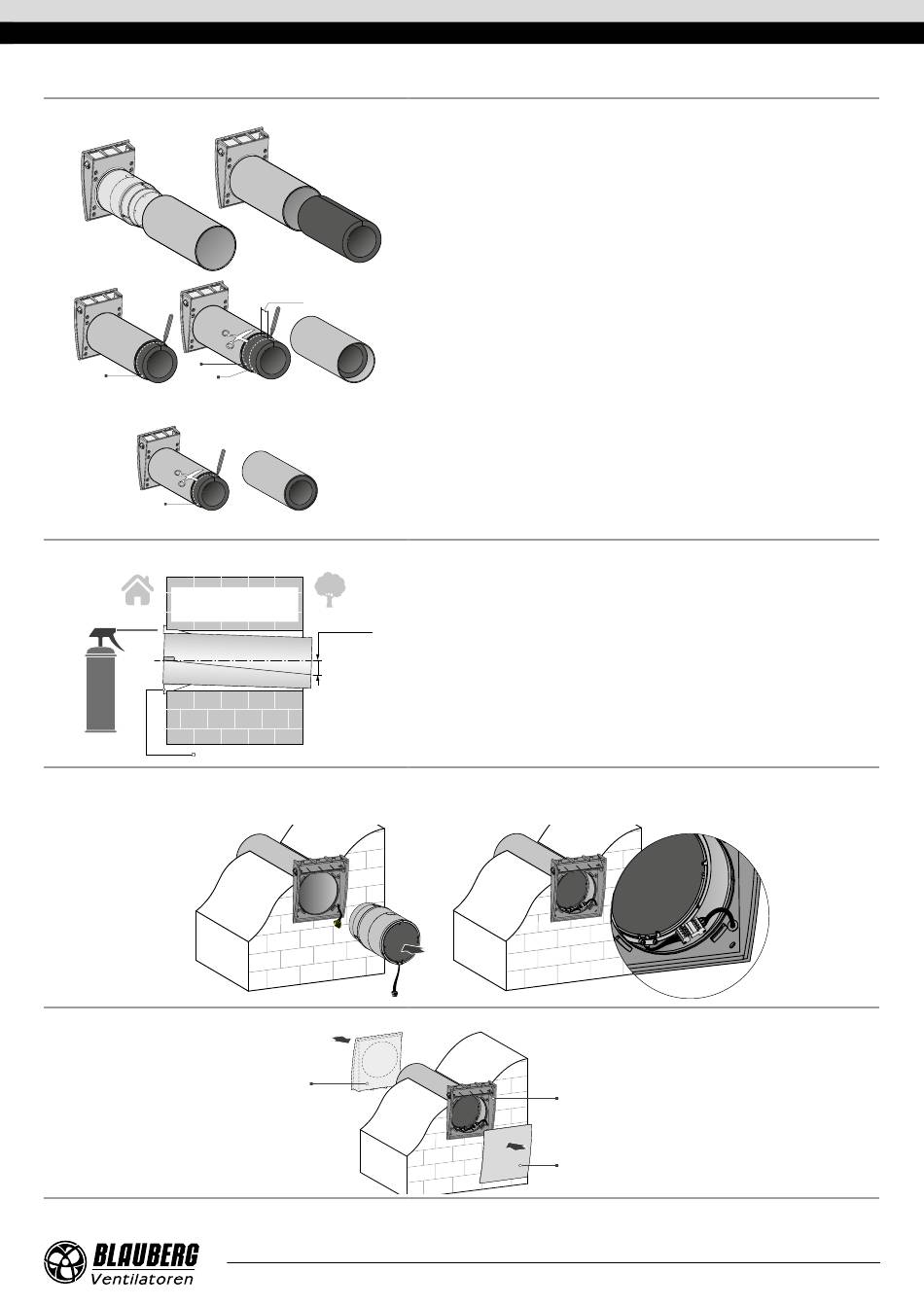 BLAUBERG
Ventilatoren