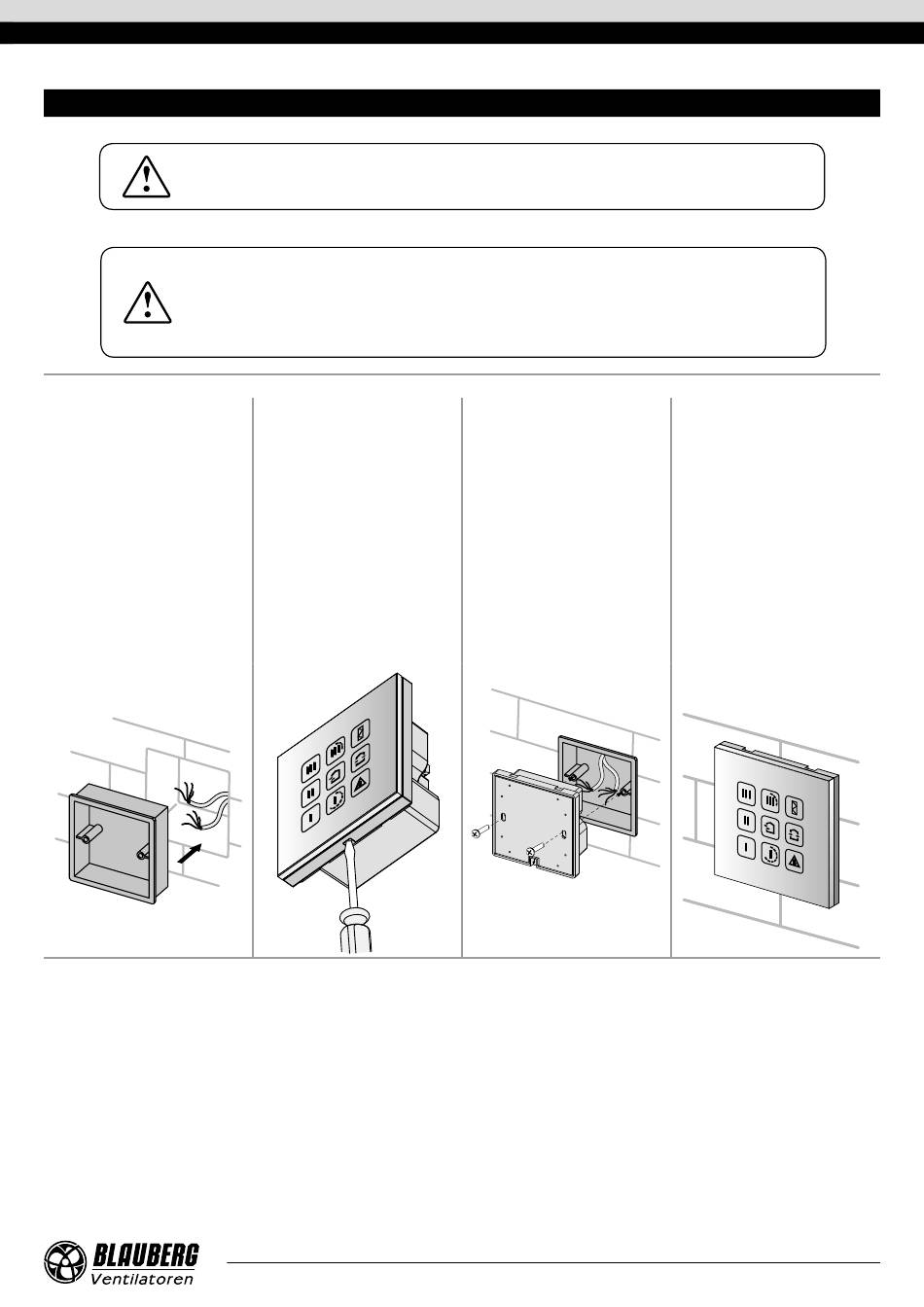 BLAUBERG
Ventilatoren