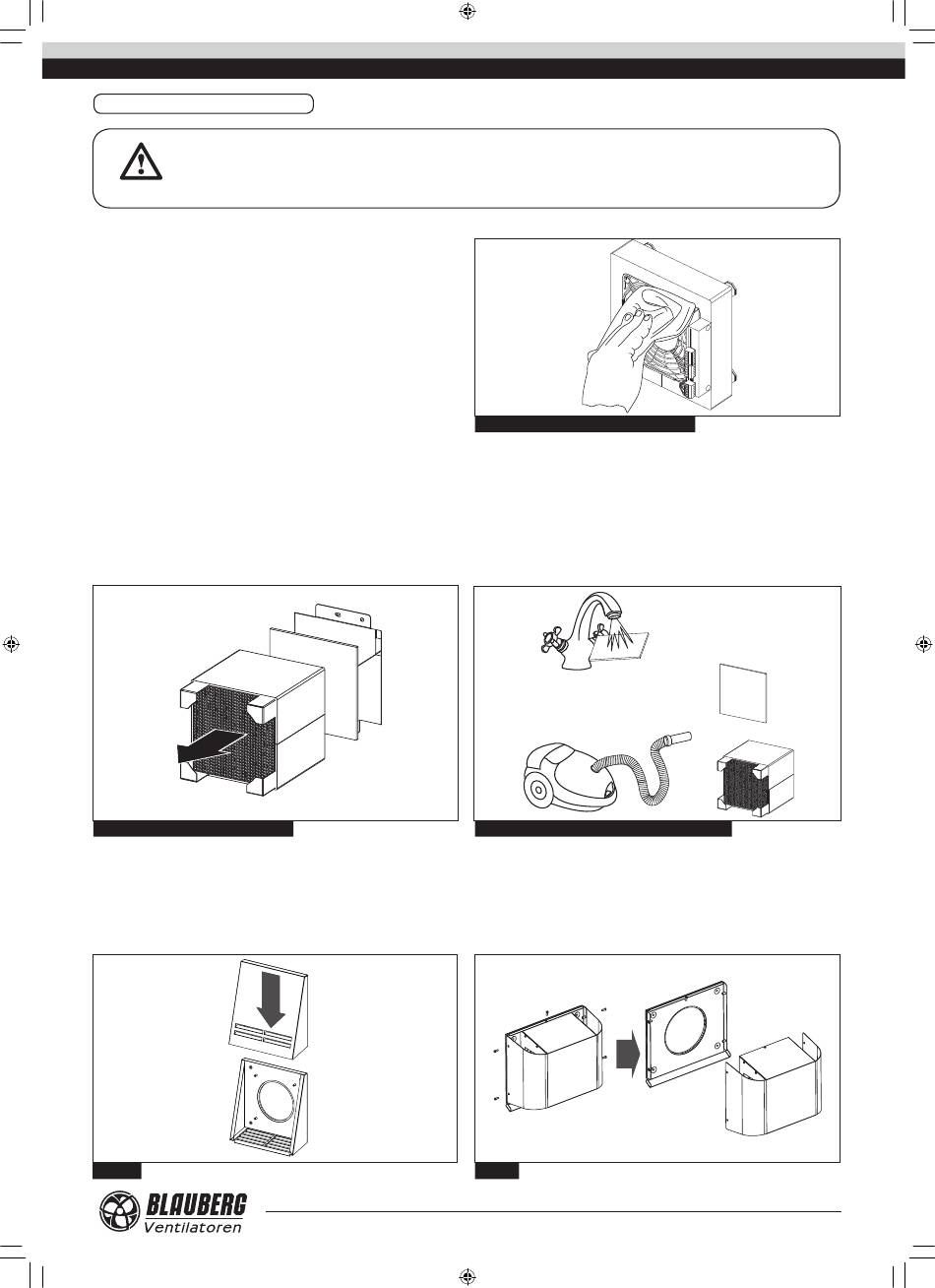 BLAUBERG
Ventilatoren