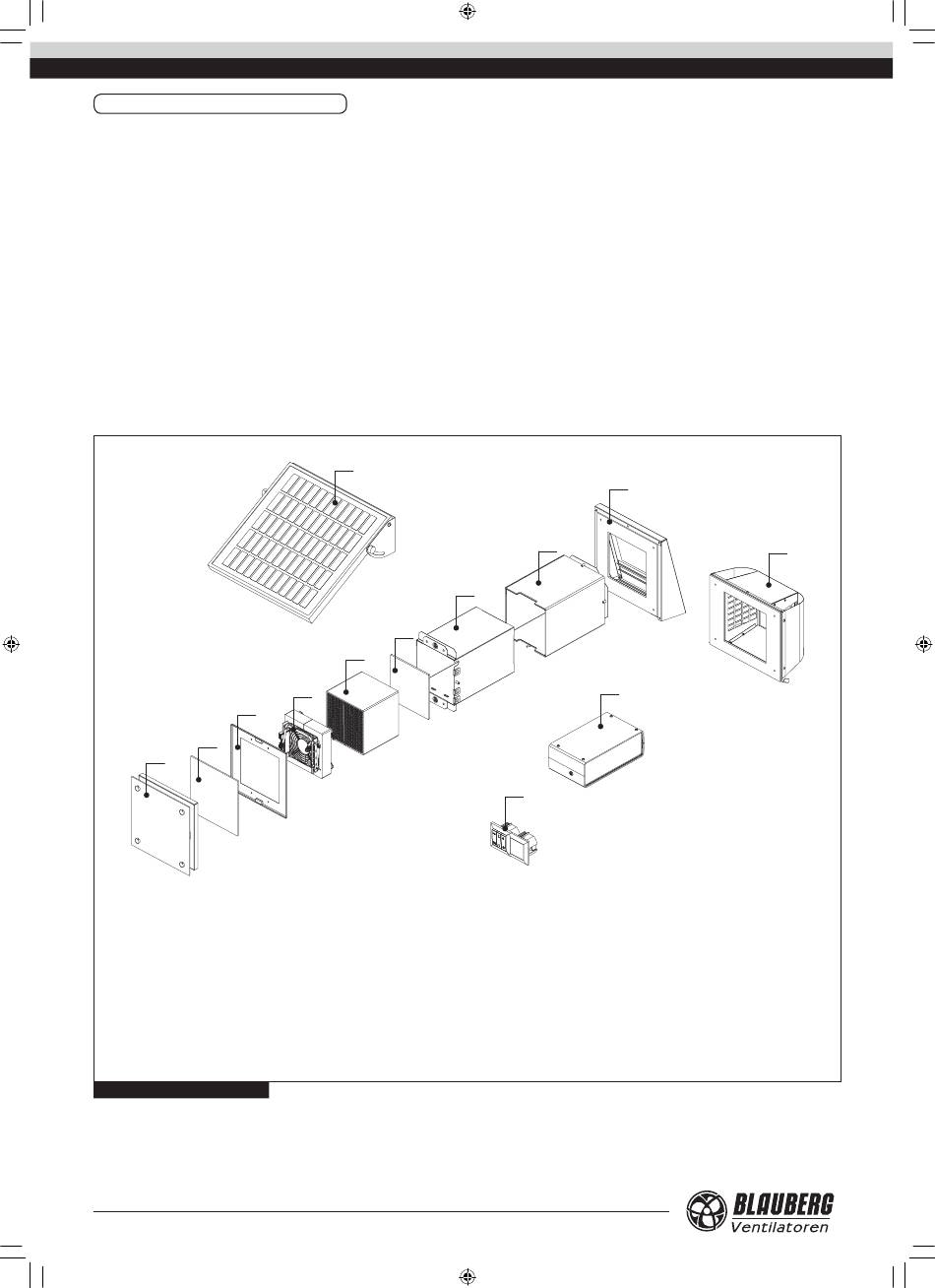 BLAUBERG
Ventilatoren