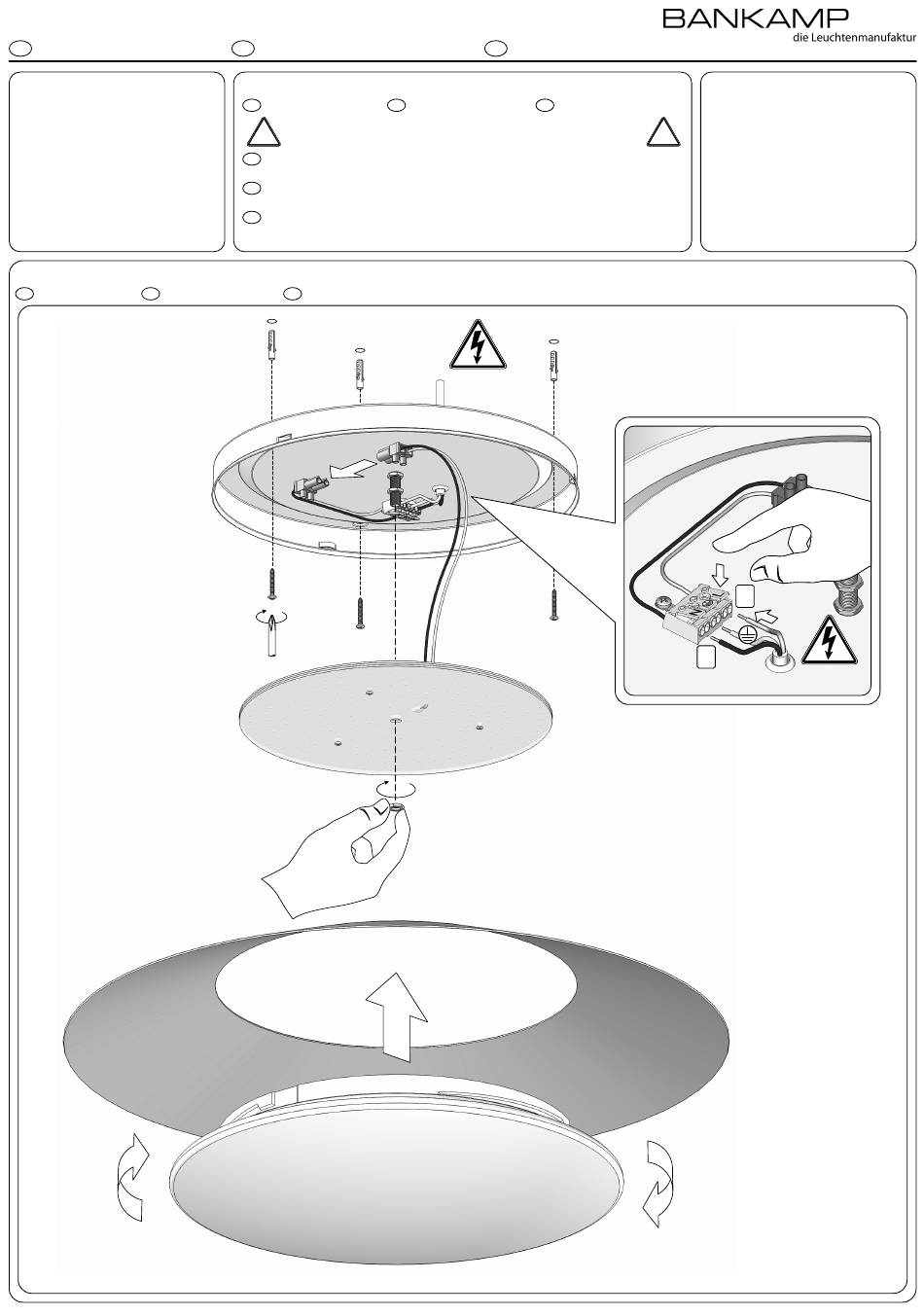 BANKAMP
die Leuchtenmanufaktur