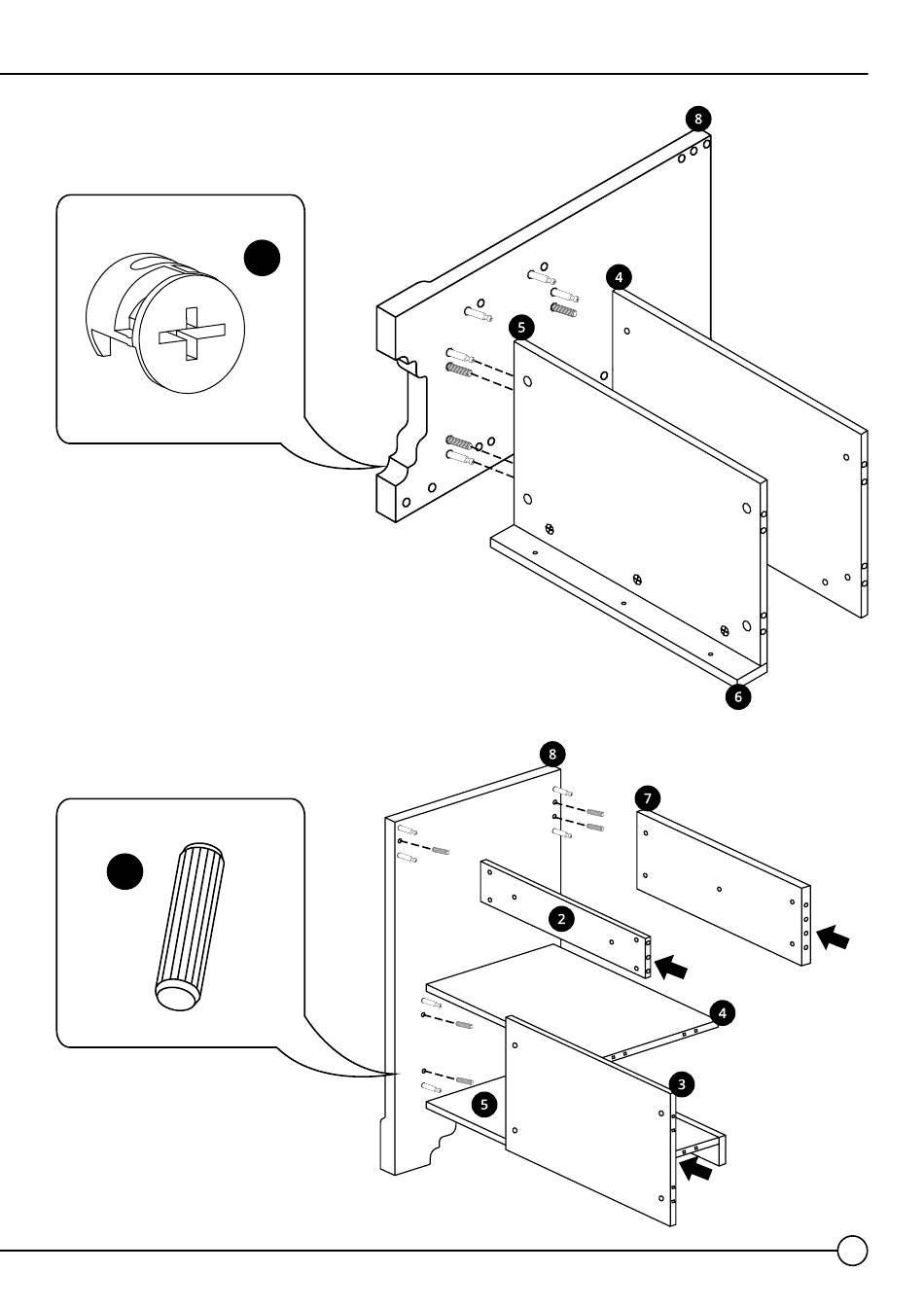 8
4
5
6
8
7
2
4
3
5