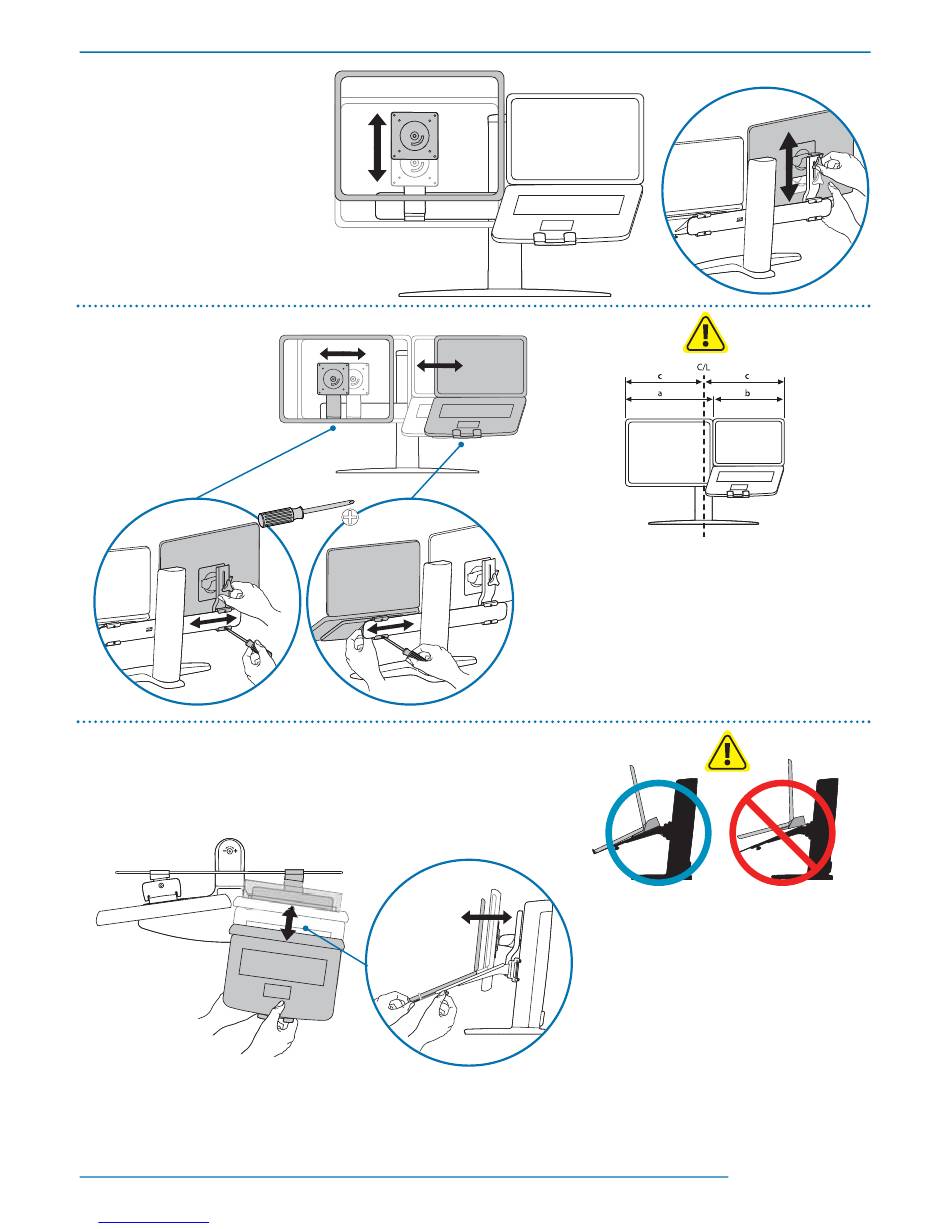 C/L
c
c
a
b