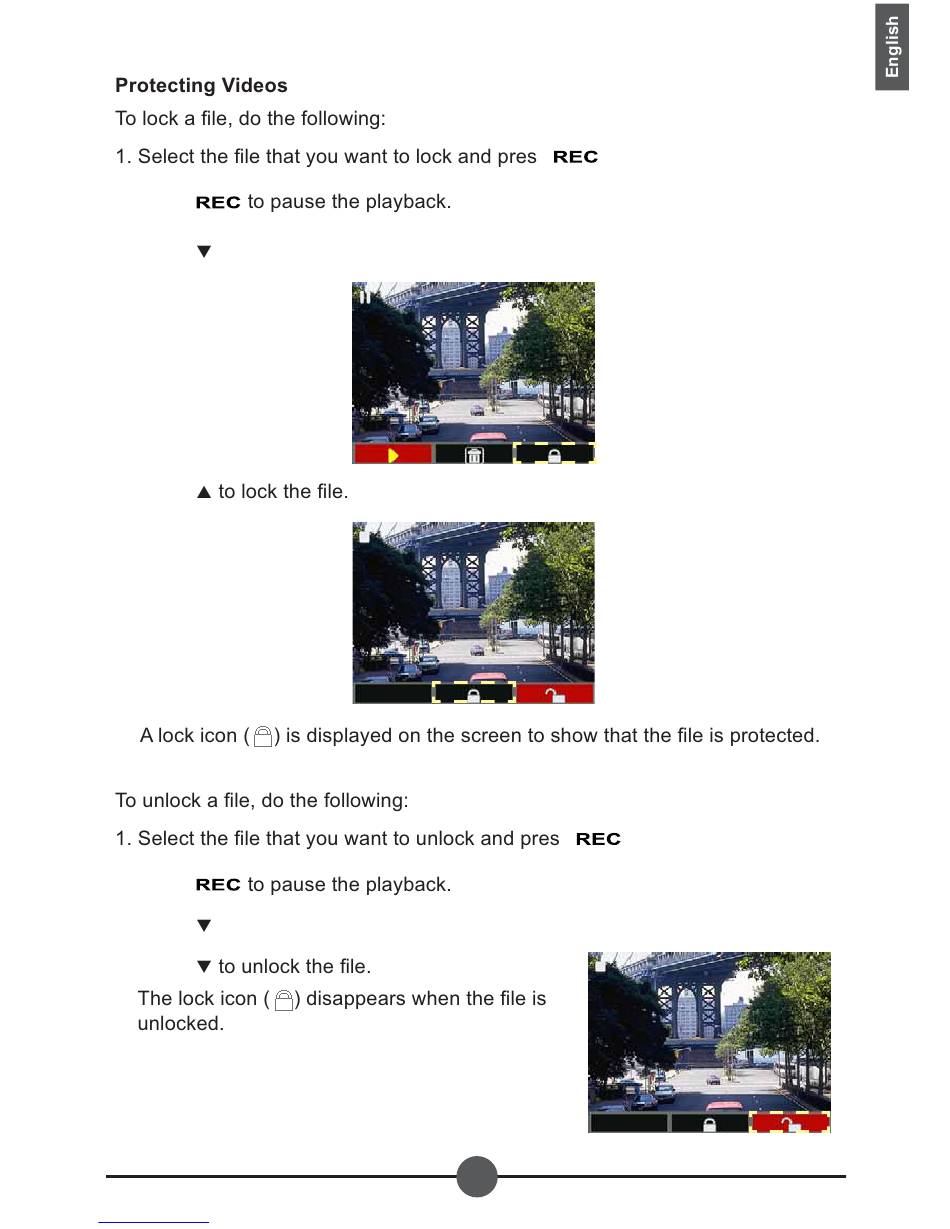 English

Protecting Videos

To lock a file, do the following:

1. Select the file that you want to lock and pres REC

REC to pause the playback.

▼

▲ to lock the file.

A lock icon ( ) is displayed on the screen to show that the file is protected.

To unlock a file, do the following:

1. Select the file that you want to unlock and pres REC

REC to pause the playback.

▼

▼ to unlock the file.

The lock icon ( ) disappears when the file is unlocked.