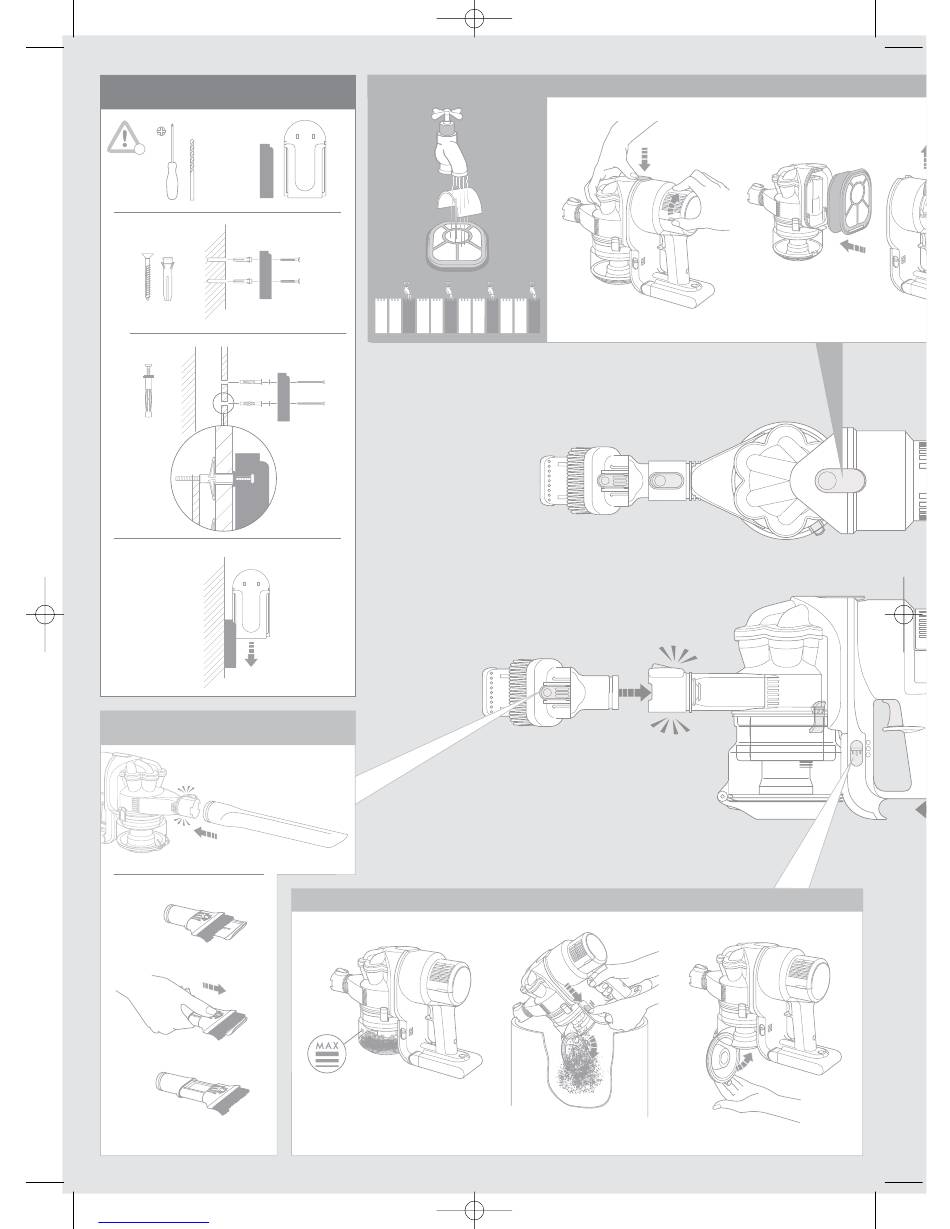 MAX