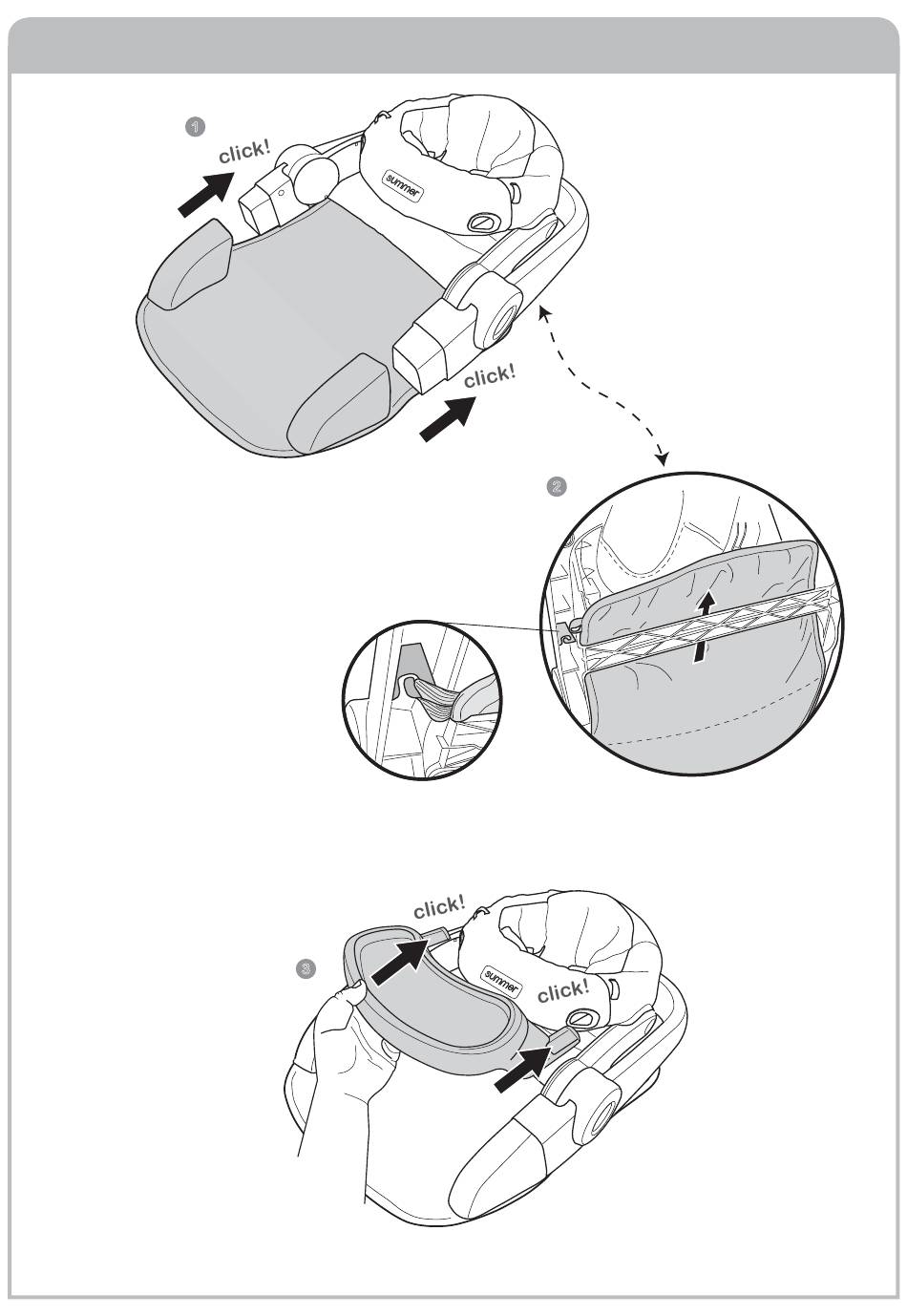 1

click!

summer

click!

2

click!

3

summer

click!