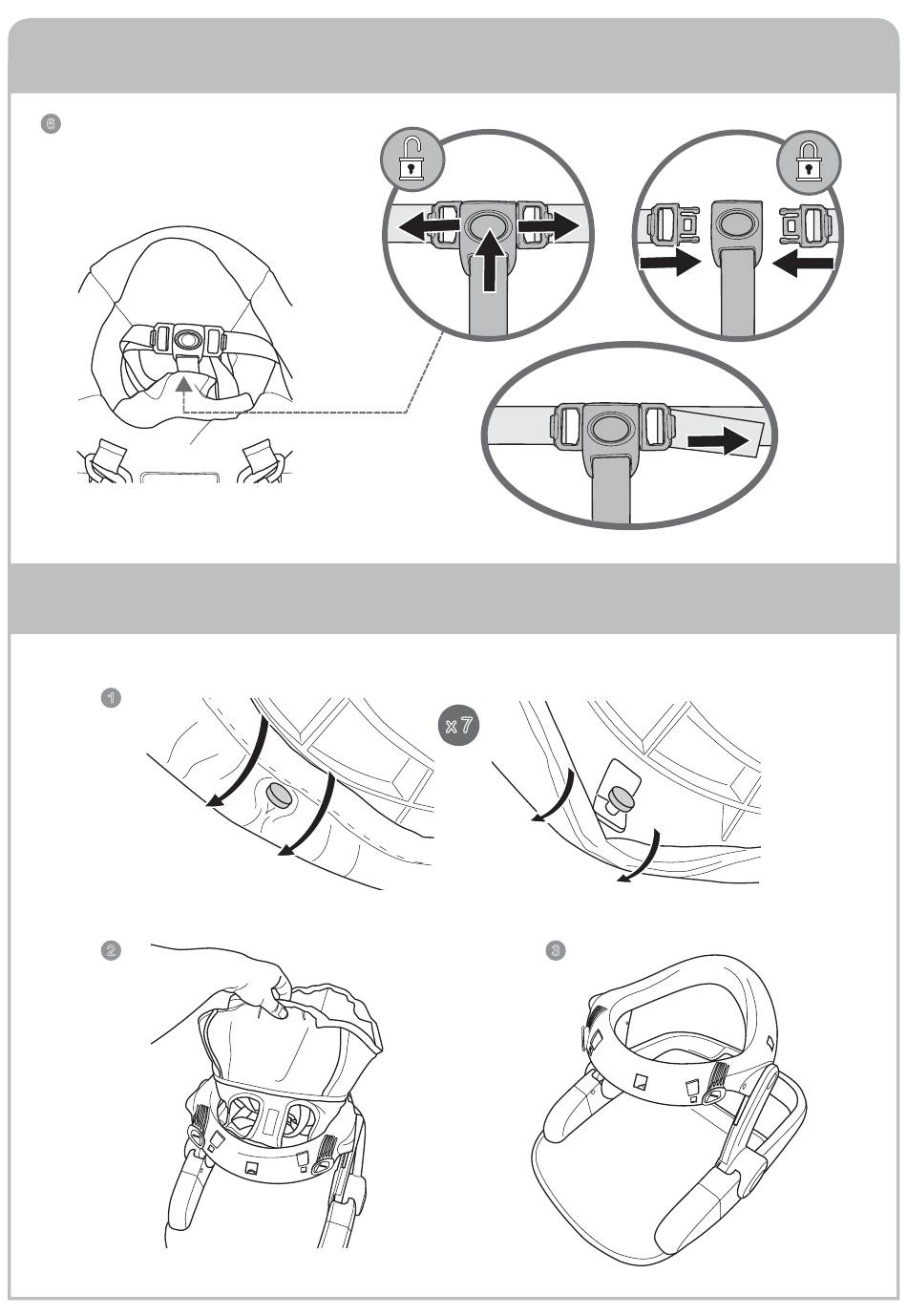 6

1

x 7

2

3