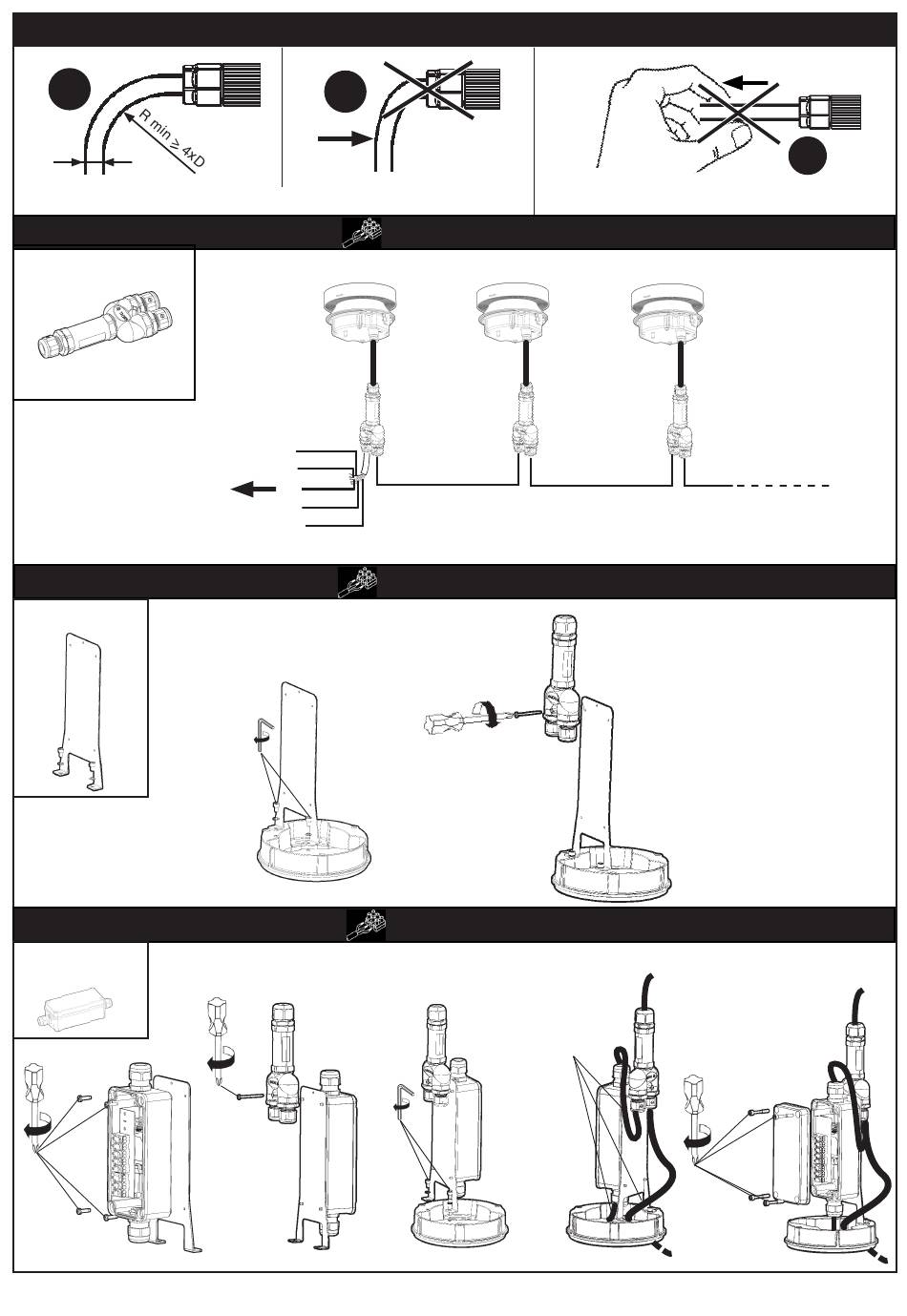 R min ≥ 4xD