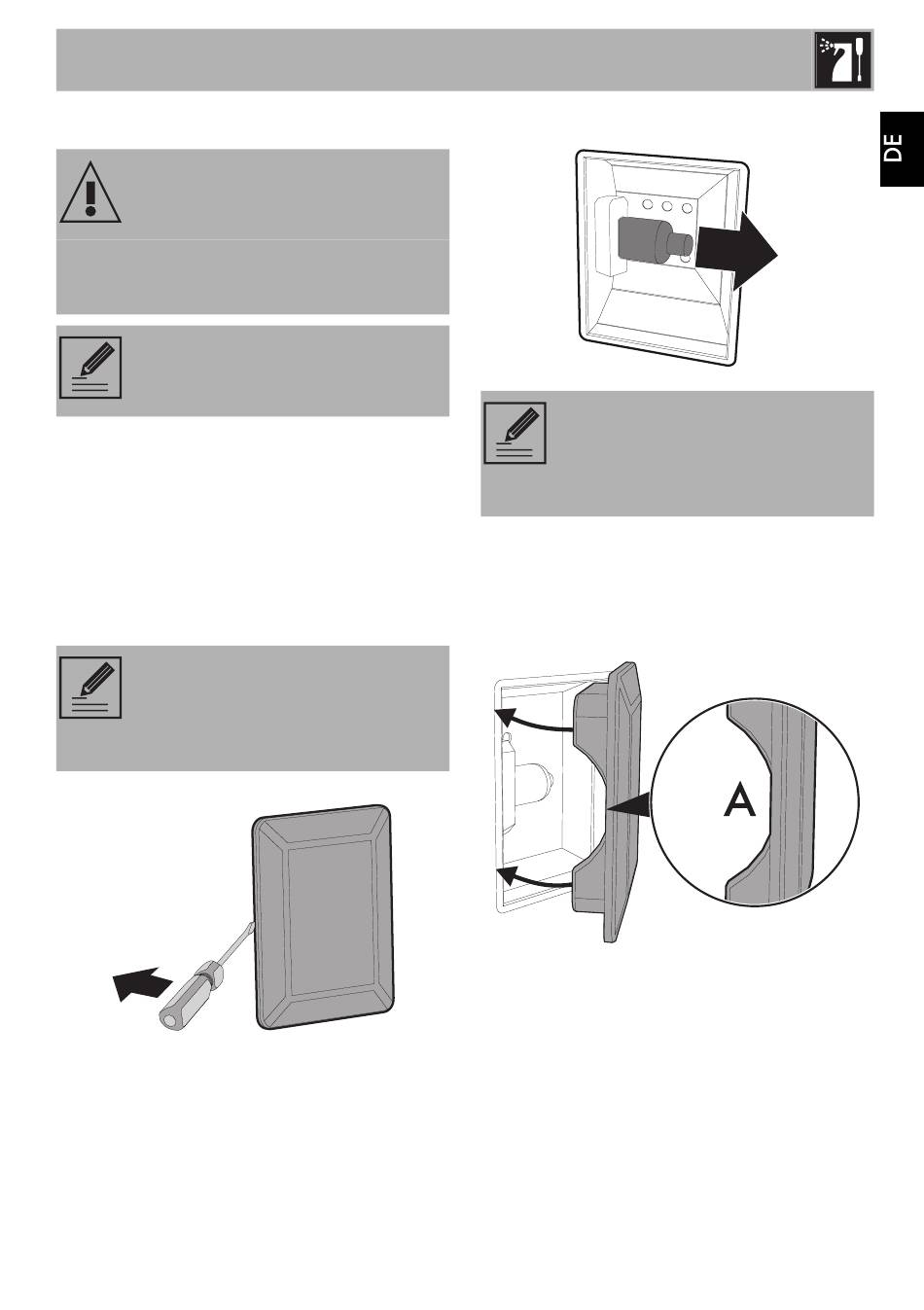 DE

A