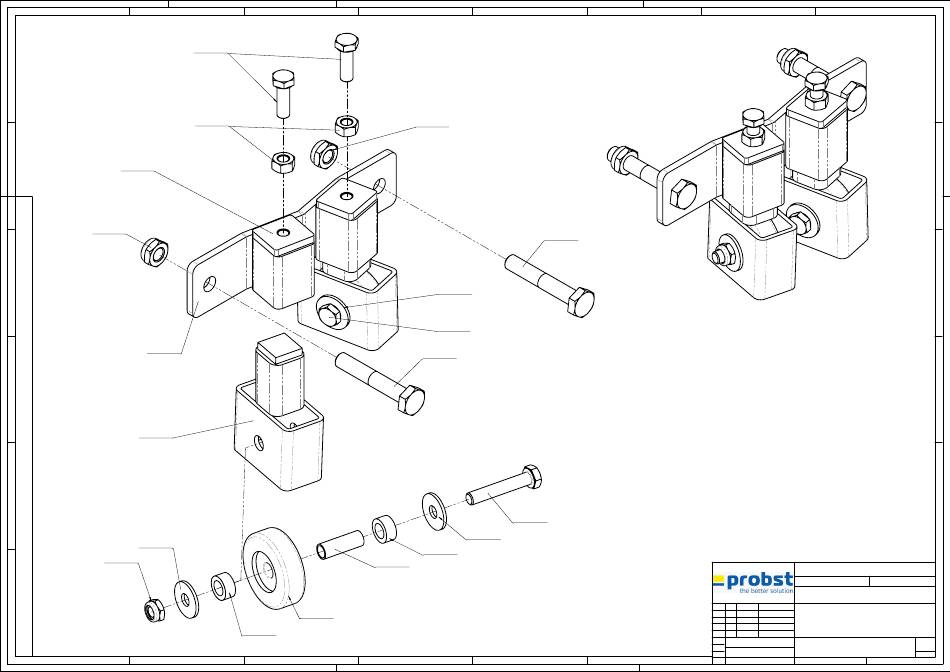 probst
the better solution