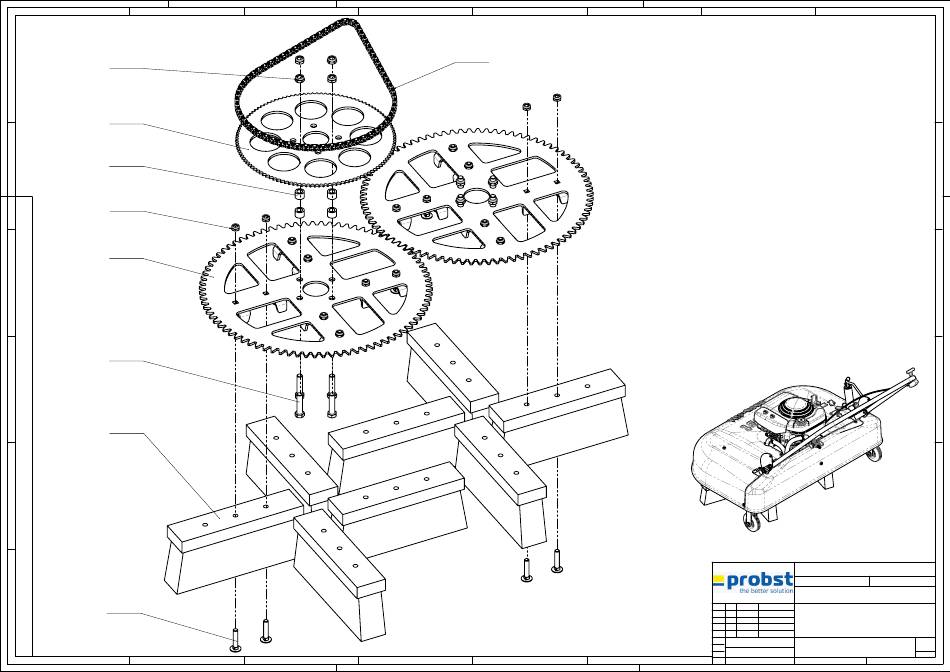 probst
the better solution