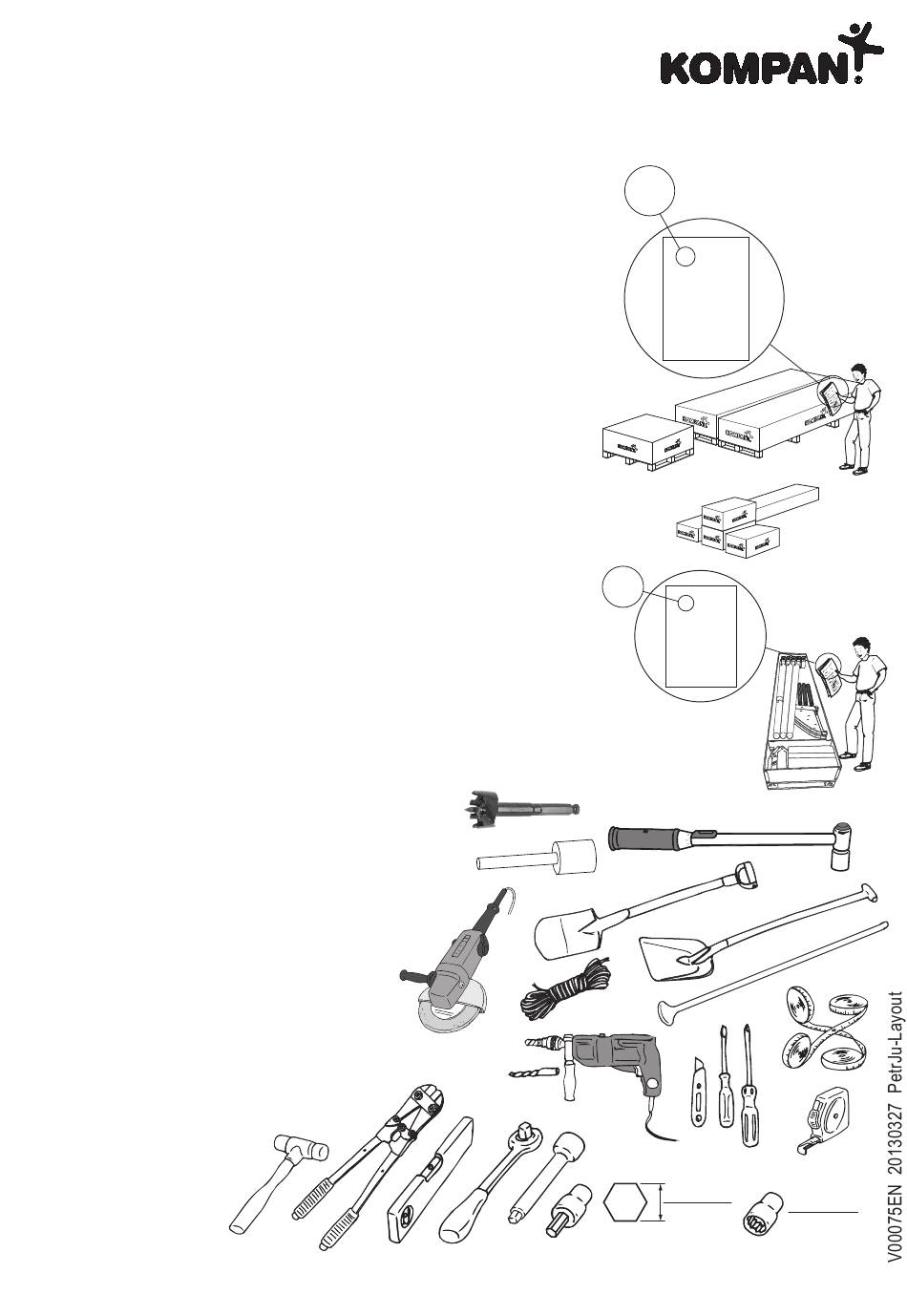 KOMPAN

V00075EN 20130327 PetrJu-Layout